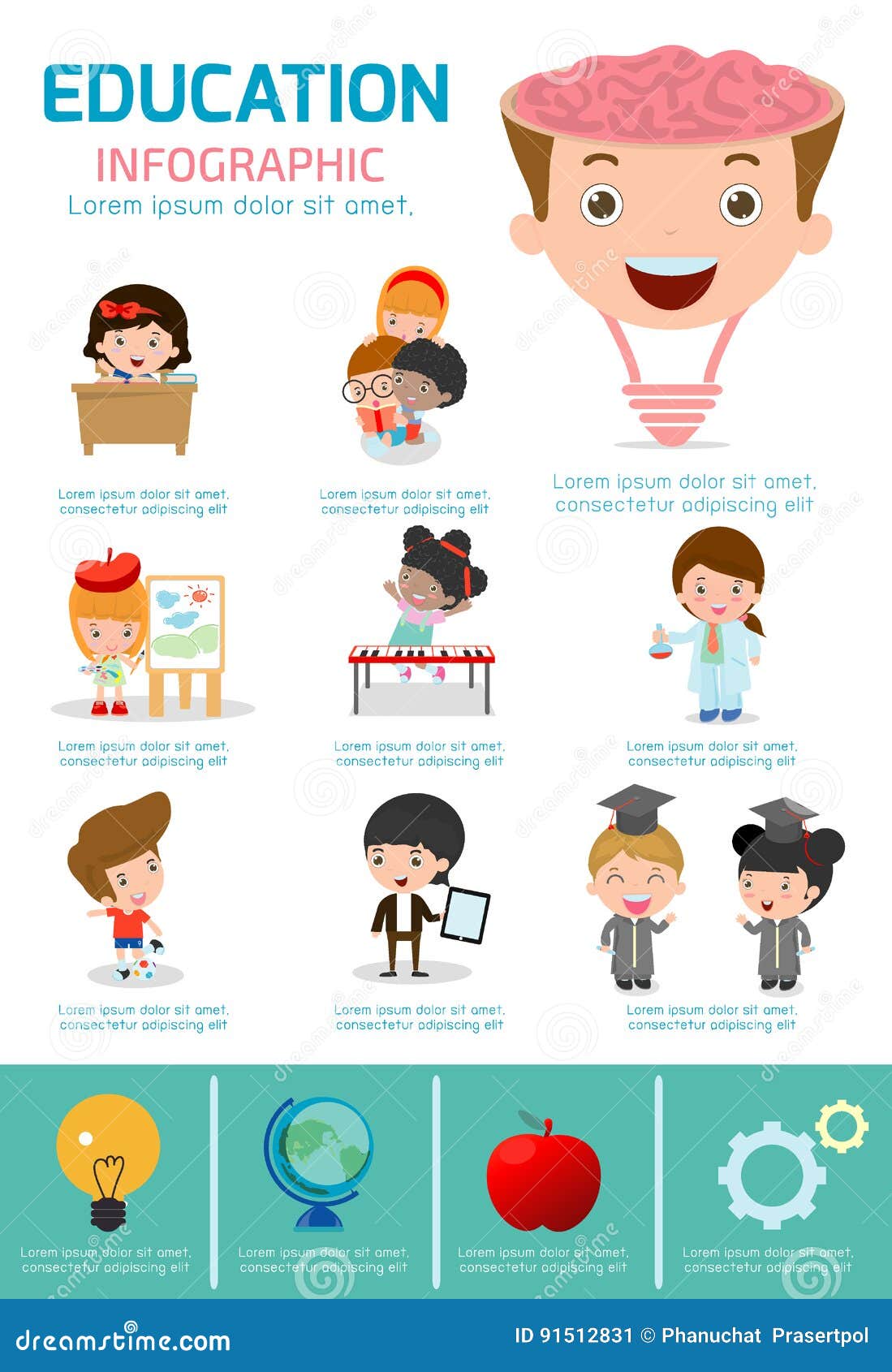 EDUCATION
INFOGRAPHIC
Lorem ipsum dolor sit amet,

Lorem ipsum dolor sit amet, consectetur adipiscing elit

Lorem ipsum dolor sit amet, consectetur adipiscing elit

Lorem ipsum dolor sit amet, consectetur adipiscing elit

Lorem ipsum dolor sit amet, consectetur adipiscing elit

Lorem ipsum dolor sit amet, consectetur adipiscing elit

Lorem ipsum dolor sit amet, consectetur adipiscing elit

Lorem ipsum dolor sit amet, consectetur adipiscing elit

Lorem ipsum dolor sit amet, consectetur adipiscing elit

Lorem ipsum dolor sit amet, consectetur adipiscing elit

Lorem ipsum dolor sit amet, consectetur adipiscing elit

Lorem ipsum dolor sit amet, consectetur adipiscing elit

Lorem ipsum dolor sit amet, consectetur adipiscing elit

Lorem ipsum dolor sit amet, consectetur adipiscing elit

dreamstime.com
ID 91512831 © Phanuchat Prasertpol