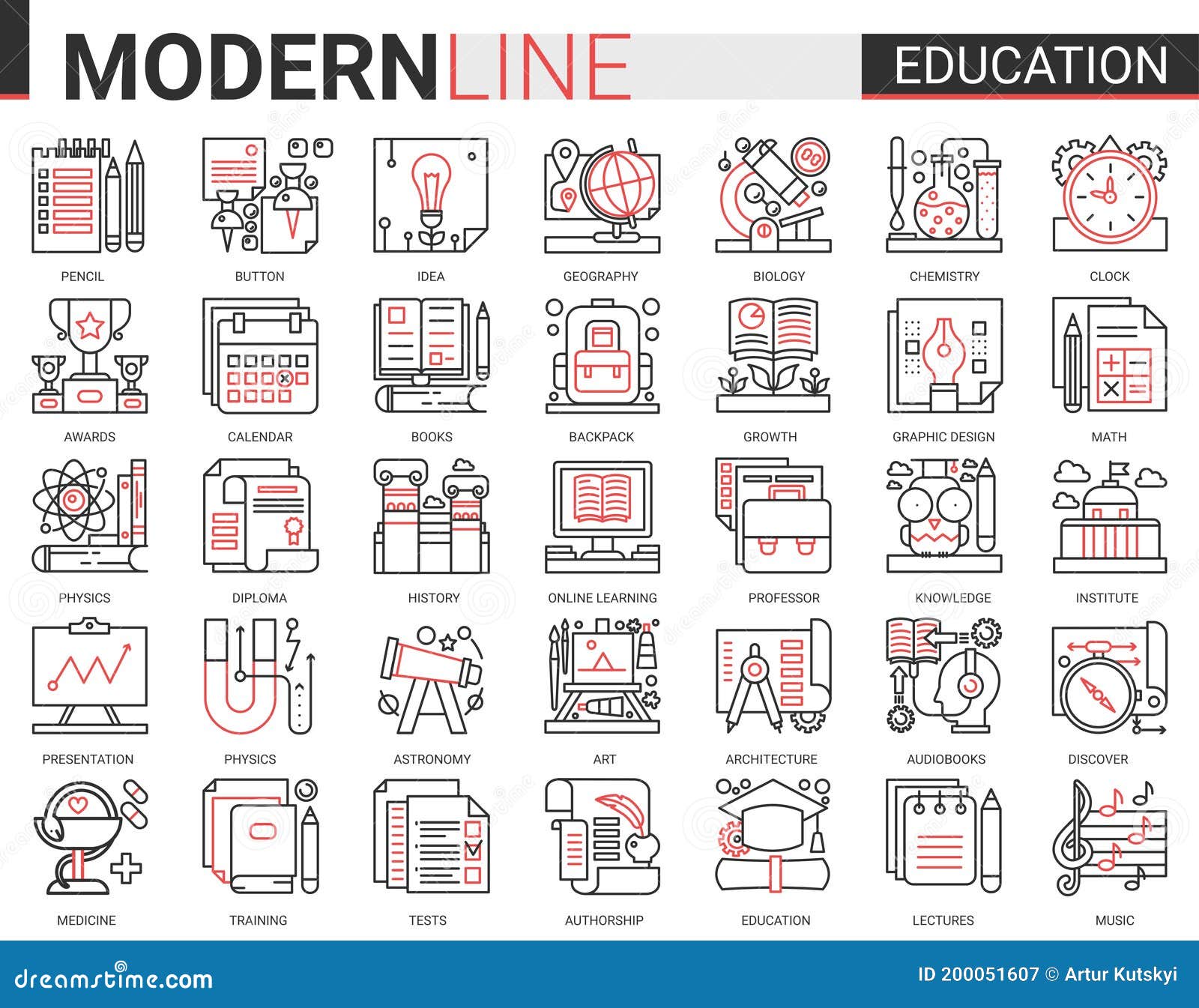 MODERNLINE EDUCATION

PENCIL
BUTTON
IDEA
GEOGRAPHY
BIOLOGY
CHEMISTRY
CLOCK

AWARDS
CALENDAR
BOOKS
BACKPACK
GROWTH
GRAPHIC DESIGN
MATH

PHYSICS
DIPLOMA
HISTORY
ONLINE LEARNING
PROFESSOR
KNOWLEDGE
INSTITUTE

PRESENTATION
PHYSICS
ASTRONOMY
ART
ARCHITECTURE
AUDIOBOOKS
DISCOVER

MEDICINE
TRAINING
TESTS
AUTHORSHIP
EDUCATION
LECTURES
MUSIC

dreamstime.com
ID 200051607 © Artur Kutskyi