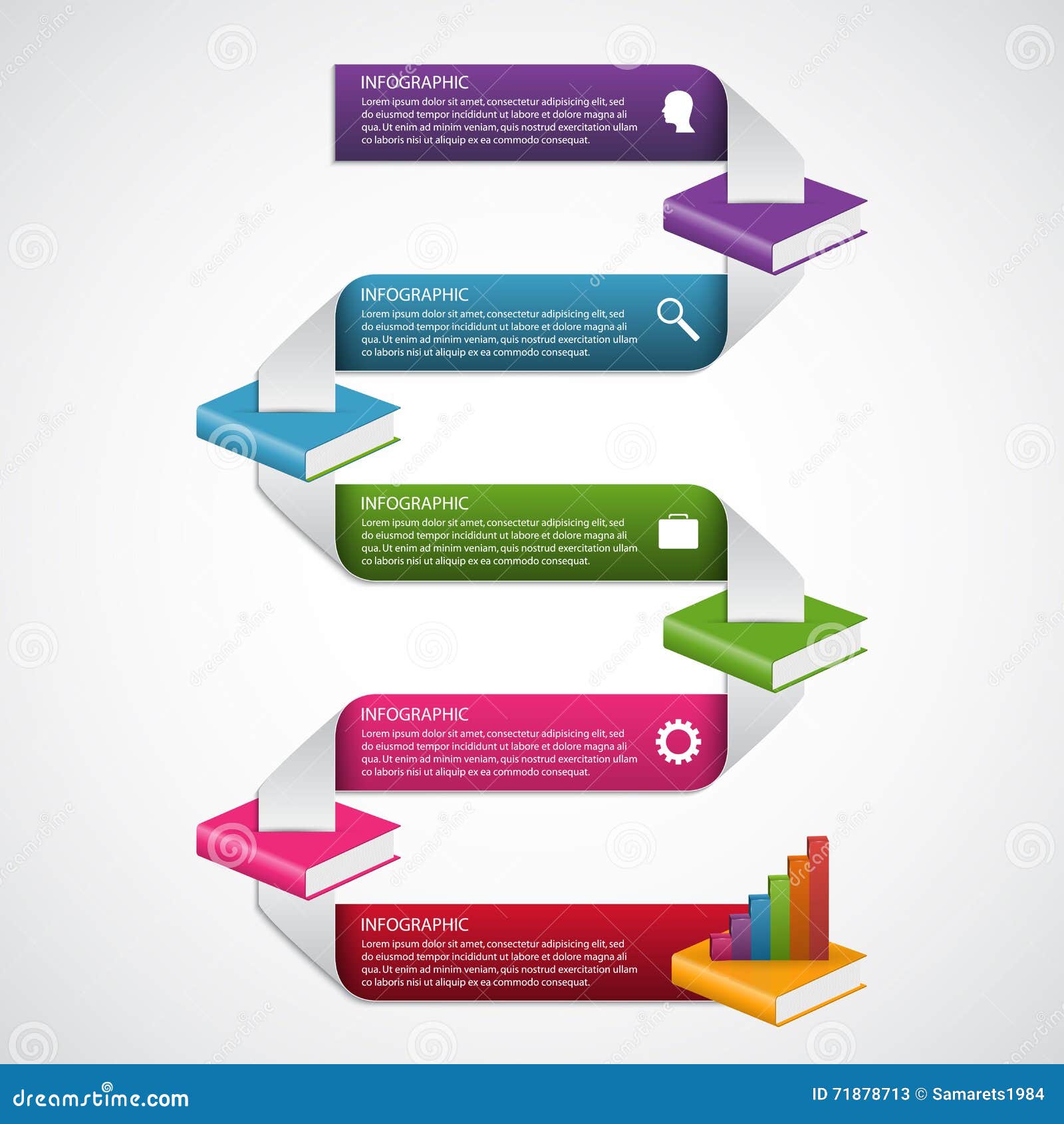 INFOGRAPHIC
Lorem ipsum dolor sit amet, consectetur adipisicing elit, sed do eiusmod tempor incididunt ut labore et dolore magna ali qua. Ut enim ad minim veniam, quis nostrud exercitation ullam co laboris nisi ut aliquip ex ea commodo consequat.

INFOGRAPHIC
Lorem ipsum dolor sit amet, consectetur adipisicing elit, sed do eiusmod tempor incididunt ut labore et dolore magna ali qua. Ut enim ad minim veniam, quis nostrud exercitation ullam co laboris nisi ut aliquip ex ea commodo consequat.

INFOGRAPHIC
Lorem ipsum dolor sit amet, consectetur adipisicing elit, sed do eiusmod tempor incididunt ut labore et dolore magna ali qua. Ut enim ad minim veniam, quis nostrud exercitation ullam co laboris nisi ut aliquip ex ea commodo consequat.

INFOGRAPHIC
Lorem ipsum dolor sit amet, consectetur adipisicing elit, sed do eiusmod tempor incididunt ut labore et dolore magna ali qua. Ut enim ad minim veniam, quis nostrud exercitation ullam co laboris nisi ut aliquip ex ea commodo consequat.

INFOGRAPHIC
Lorem ipsum dolor sit amet, consectetur adipisicing elit, sed do eiusmod tempor incididunt ut labore et dolore magna ali qua. Ut enim ad minim veniam, quis nostrud exercitation ullam co laboris nisi ut aliquip ex ea commodo consequat.

dreamstime.com
ID 71878713 © Samarets1984