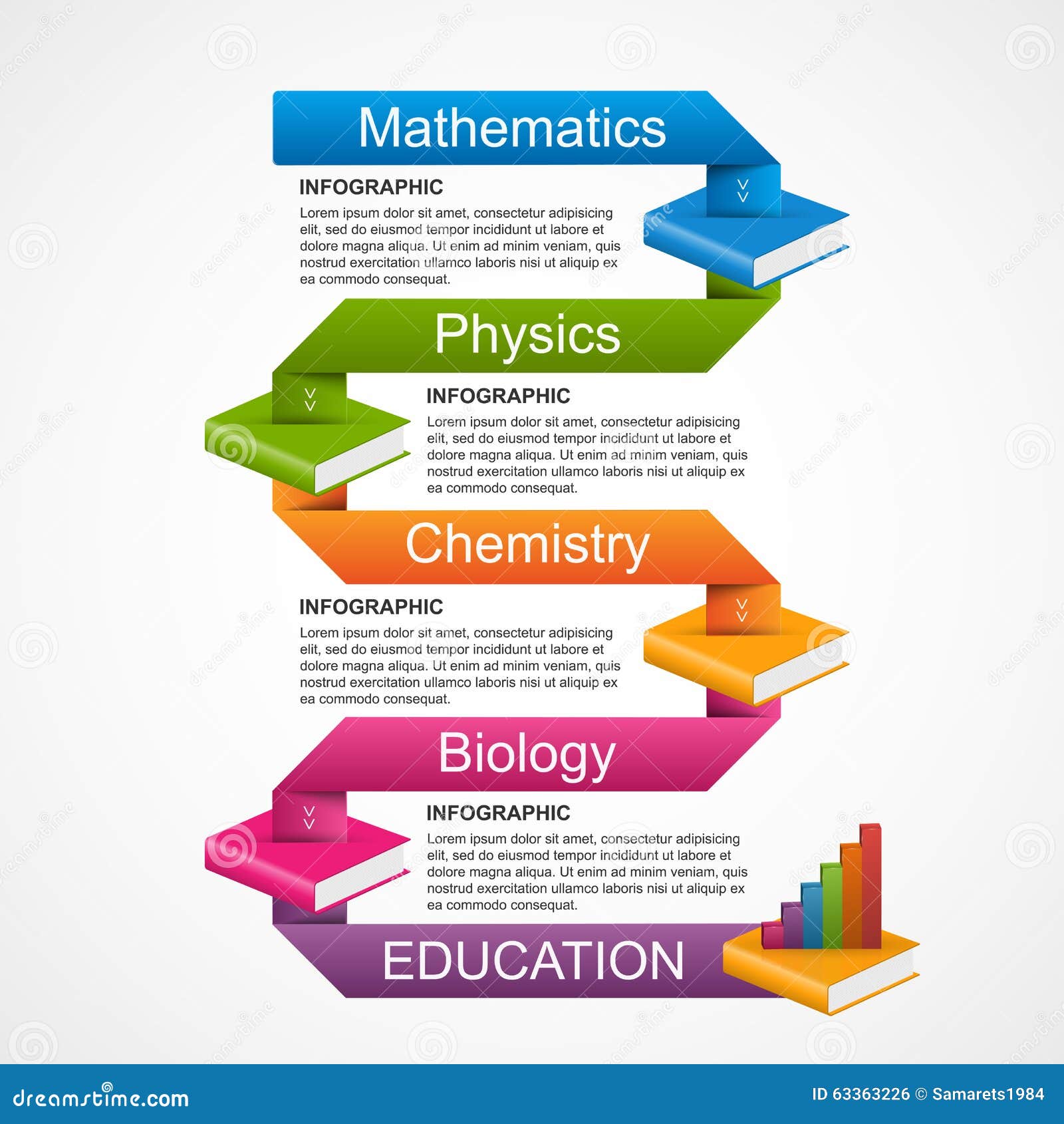 Mathematics

INFOGRAPHIC

Lorem ipsum dolor sit amet, consectetur adipisicing elit, sed do eiusmod tempor incididunt ut labore et dolore magna aliqua. Ut enim ad minim veniam, quis nostrud exercitation ullamco laboris nisi ut aliquip ex ea commodo consequat.

Physics

INFOGRAPHIC

Lorem ipsum dolor sit amet, consectetur adipisicing elit, sed do eiusmod tempor incididunt ut labore et dolore magna aliqua. Ut enim ad minim veniam, quis nostrud exercitation ullamco laboris nisi ut aliquip ex ea commodo consequat.

Chemistry

INFOGRAPHIC

Lorem ipsum dolor sit amet, consectetur adipisicing elit, sed do eiusmod tempor incididunt ut labore et dolore magna aliqua. Ut enim ad minim veniam, quis nostrud exercitation ullamco laboris nisi ut aliquip ex ea commodo consequat.

Biology

INFOGRAPHIC

Lorem ipsum dolor sit amet, consectetur adipisicing elit, sed do eiusmod tempor incididunt ut labore et dolore magna aliqua. Ut enim ad minim veniam, quis nostrud exercitation ullamco laboris nisi ut aliquip ex ea commodo consequat.

EDUCATION

dreamstime.com

ID 63363226 © Samarets1984