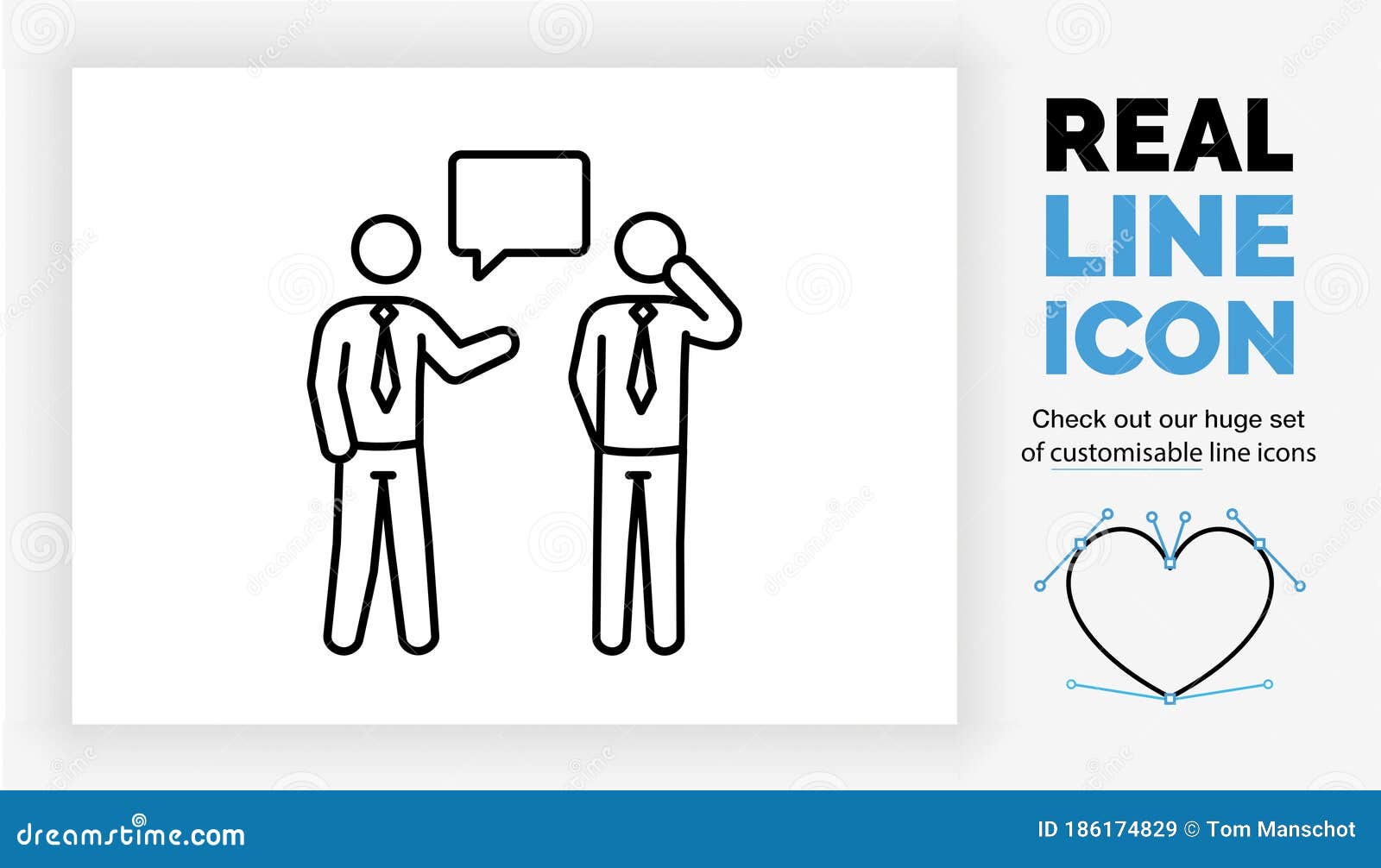 REAL
LINE
ICON

Check out our huge set of customisable line icons

dreamstime.com

ID 186174829 © Tom Manschot