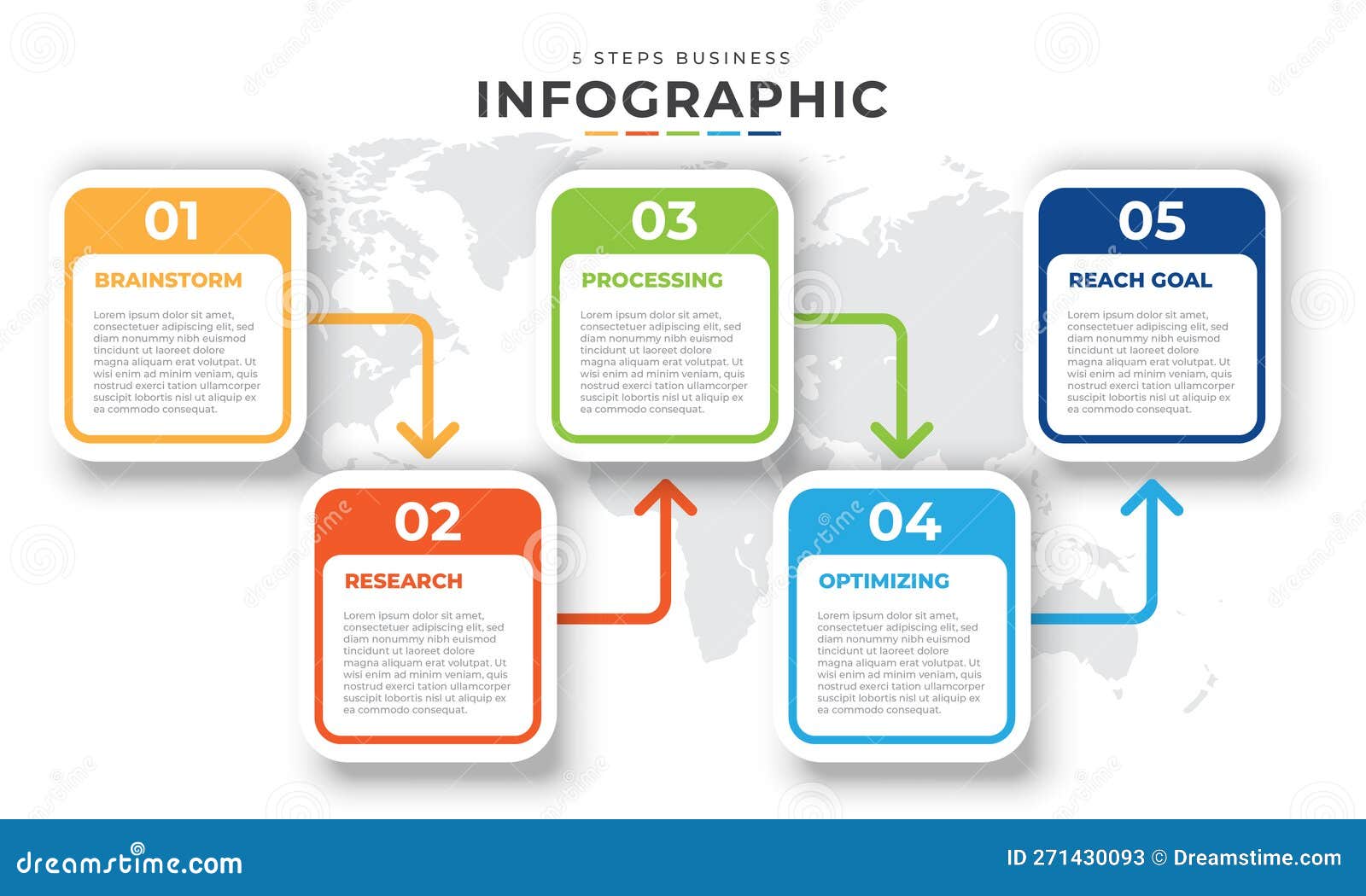 5 STEPS BUSINESS
INFOGRAPHIC

01
BRAINSTORM
Lorem ipsum dolor sit amet, consectetuer adipiscing elit, sed diam nonummy nibh euismod tincidunt ut laoreet dolore magna aliquam erat volutpat. Ut wisi enim ad minim veniam, quis nostrud exerci tation ullamcorper suscipit lobortis nisl ut aliquip ex ea commodo consequat.

02
RESEARCH
Lorem ipsum dolor sit amet, consectetuer adipiscing elit, sed diam nonummy nibh euismod tincidunt ut laoreet dolore magna aliquam erat volutpat. Ut wisi enim ad minim veniam, quis nostrud exerci tation ullamcorper suscipit lobortis nisl ut aliquip ex ea commodo consequat.

03
PROCESSING
Lorem ipsum dolor sit amet, consectetuer adipiscing elit, sed diam nonummy nibh euismod tincidunt ut laoreet dolore magna aliquam erat volutpat. Ut wisi enim ad minim veniam, quis nostrud exerci tation ullamcorper suscipit lobortis nisl ut aliquip ex ea commodo consequat.

04
OPTIMIZING
Lorem ipsum dolor sit amet, consectetuer adipiscing elit, sed diam nonummy nibh euismod tincidunt ut laoreet dolore magna aliquam erat volutpat. Ut wisi enim ad minim veniam, quis nostrud exerci tation ullamcorper suscipit lobortis nisl ut aliquip ex ea commodo consequat.

05
REACH GOAL
Lorem ipsum dolor sit amet, consectetuer adipiscing elit, sed diam nonummy nibh euismod tincidunt ut laoreet dolore magna aliquam erat volutpat. Ut wisi enim ad minim veniam, quis nostrud exerci tation ullamcorper suscipit lobortis nisl ut aliquip ex ea commodo consequat.

dreamstime.com
ID 271430093 © Dreamstime.com