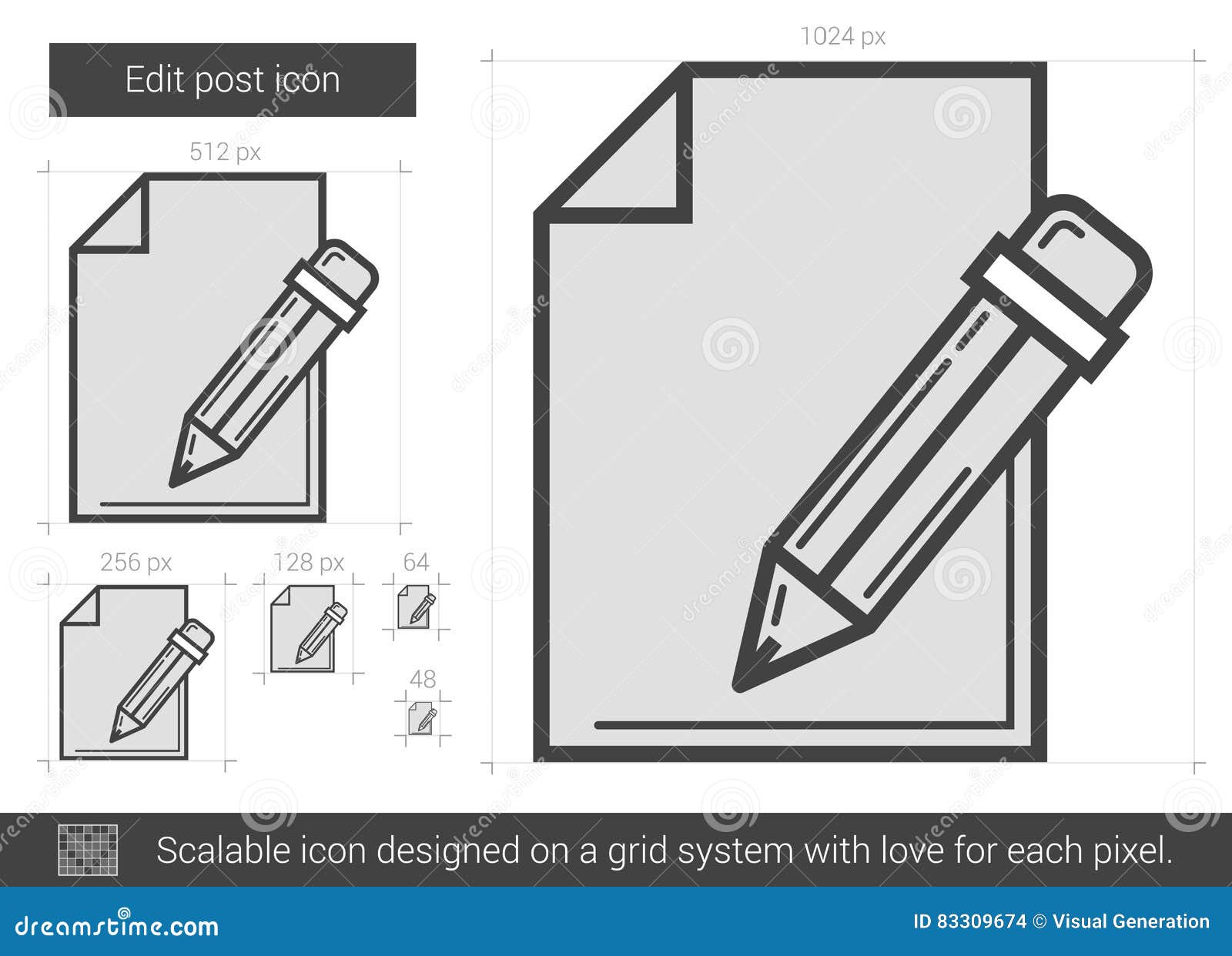 Edit post icon

512 px

256 px

128 px

64

48

1024 px

Scalable icon designed on a grid system with love for each pixel.

dreamstime.com

ID 83309674 © Visual Generation