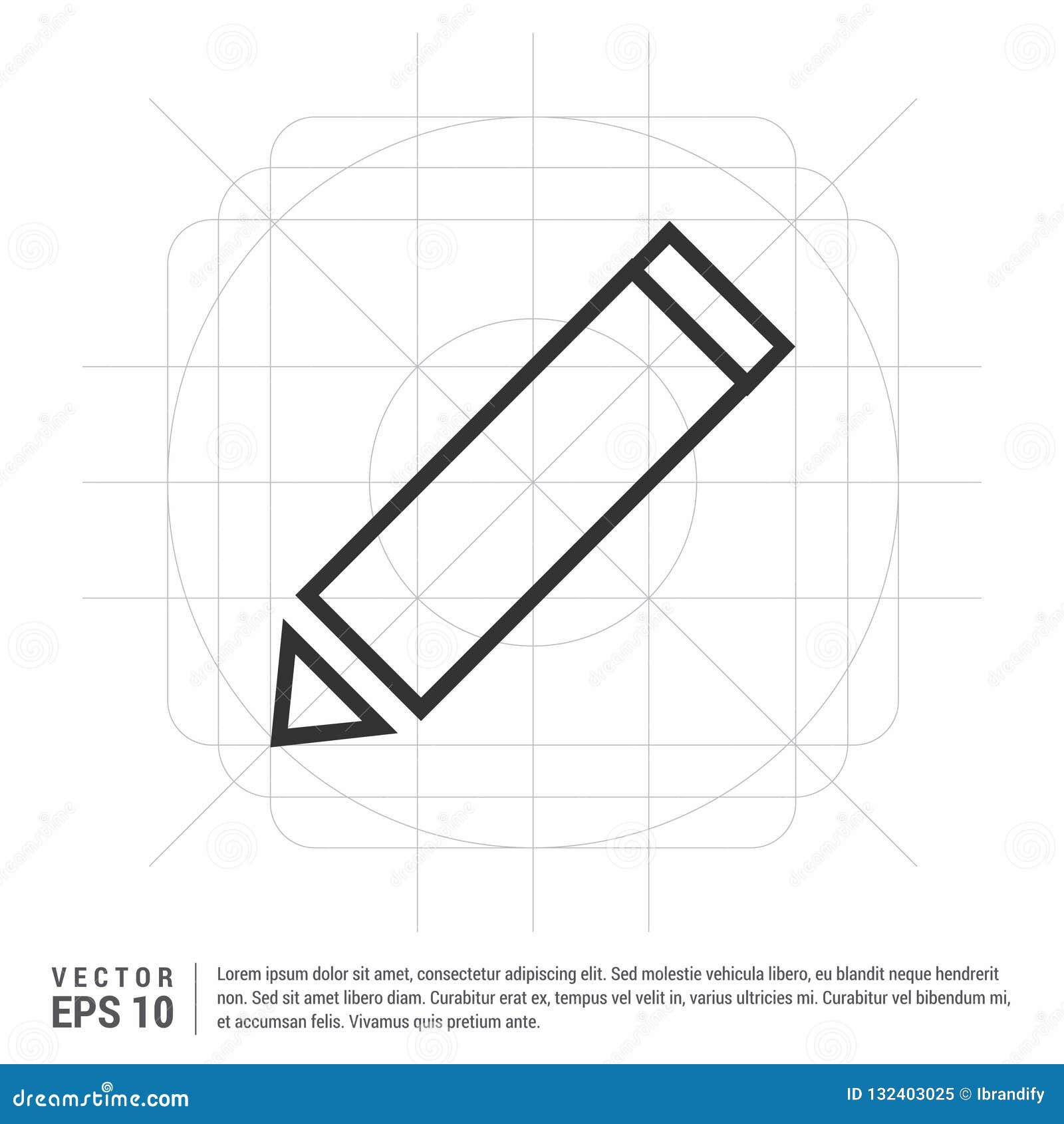 VECTOR
EPS 10

Lorem ipsum dolor sit amet, consectetur adipiscing elit. Sed molestie vehicula libero, eu blandit neque hendrerit non. Sed sit amet libero diam. Curabitur erat ex, tempus vel velit in, varius ultricies mi. Curabitur vel bibendum mi, et accumsan felis. Vivamus quis pretium ante.

dreamstime.com

ID 132403025 © Ibrandify