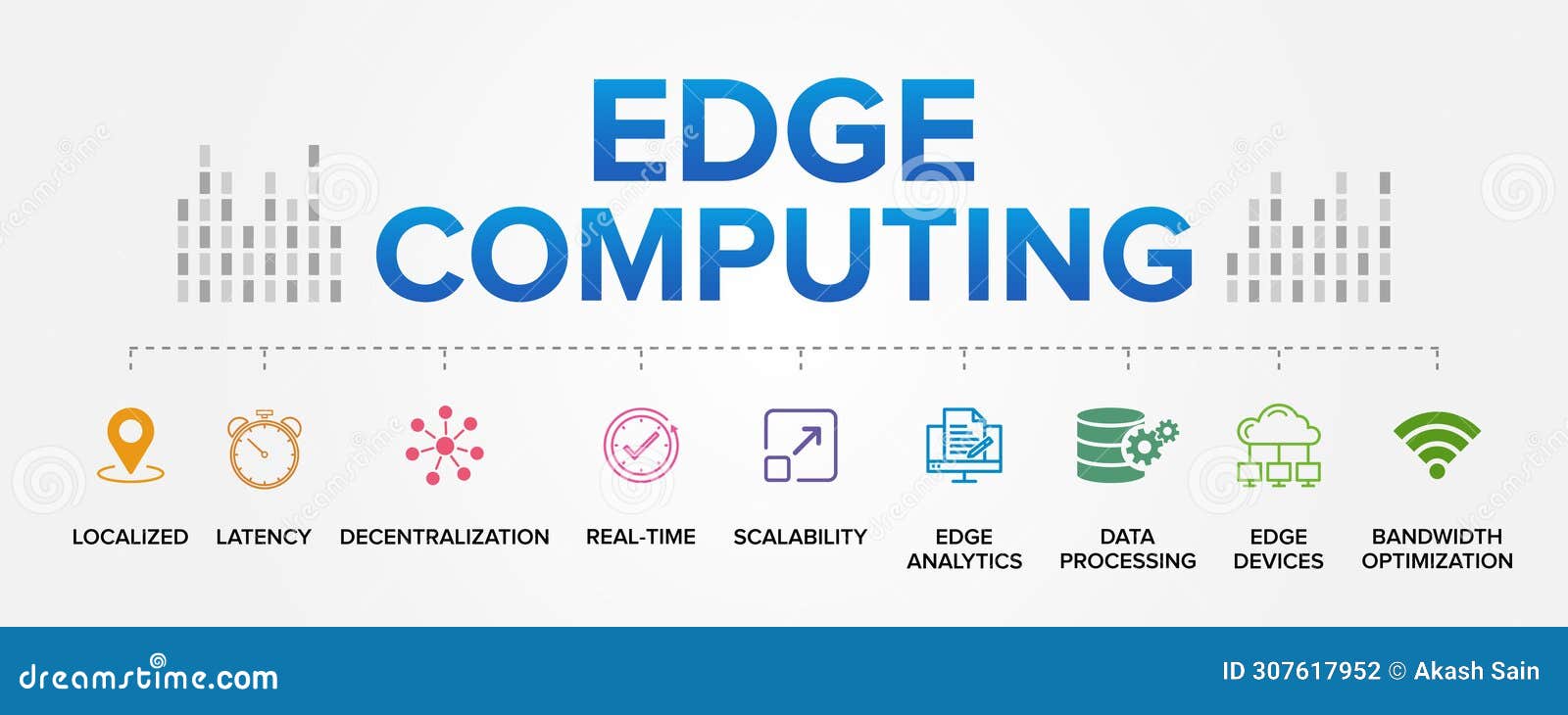 EDGE COMPUTING

LOCALIZED

LATENCY

DECENTRALIZATION

REAL-TIME

SCALABILITY

EDGE ANALYTICS

DATA PROCESSING

EDGE DEVICES

BANDWIDTH OPTIMIZATION

dreamstime.com

ID 307617952 © Akash Sain