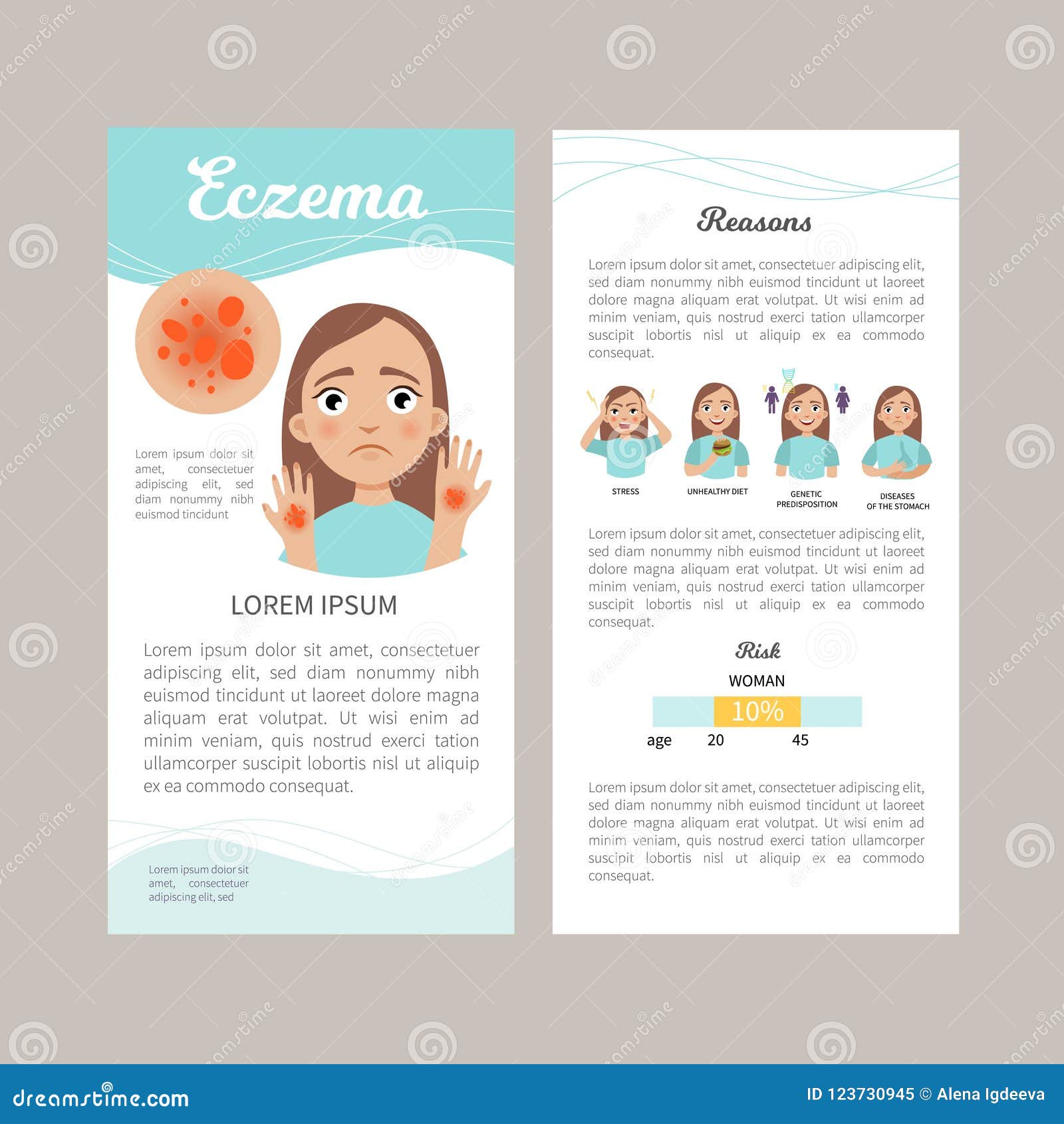 Eczema

Lorem ipsum dolor sit amet, consectetuer adipiscing elit, sed diam nonummy nibh euismod tincidunt

LOREM IPSUM

Lorem ipsum dolor sit amet, consectetuer adipiscing elit, sed diam nonummy nibh euismod tincidunt ut laoreet dolore magna aliquam erat volutpat. Ut wisi enim ad minim veniam, quis nostrud exerci tation ullamcorper suscipit lobortis nisl ut aliquip ex ea commodo consequat.

Lorem ipsum dolor sit amet, consectetuer adipiscing elit, sed

Reasons

Lorem ipsum dolor sit amet, consectetuer adipiscing elit, sed diam nonummy nibh euismod tincidunt ut laoreet dolore magna aliquam erat volutpat. Ut wisi enim ad minim veniam, quis nostrud exerci tation ullamcorper suscipit lobortis nisl ut aliquip ex ea commodo consequat.

STRESS

UNHEALTHY DIET

GENETIC PREDISPOSITION

DISEASES OF THE STOMACH

Lorem ipsum dolor sit amet, consectetuer adipiscing elit, sed diam nonummy nibh euismod tincidunt ut laoreet dolore magna aliquam erat volutpat. Ut wisi enim ad minim veniam, quis nostrud exerci tation ullamcorper suscipit lobortis nisl ut aliquip ex ea commodo consequat.

Risk

WOMAN

10%

age 20 45

Lorem ipsum dolor sit amet, consectetuer adipiscing elit, sed diam nonummy nibh euismod tincidunt ut laoreet dolore magna aliquam erat volutpat. Ut wisi enim ad minim veniam, quis nostrud exerci tation ullamcorper suscipit lobortis nisl ut aliquip ex ea commodo consequat.

dreamstime.com

ID 123730945 © Alena Igdeeva