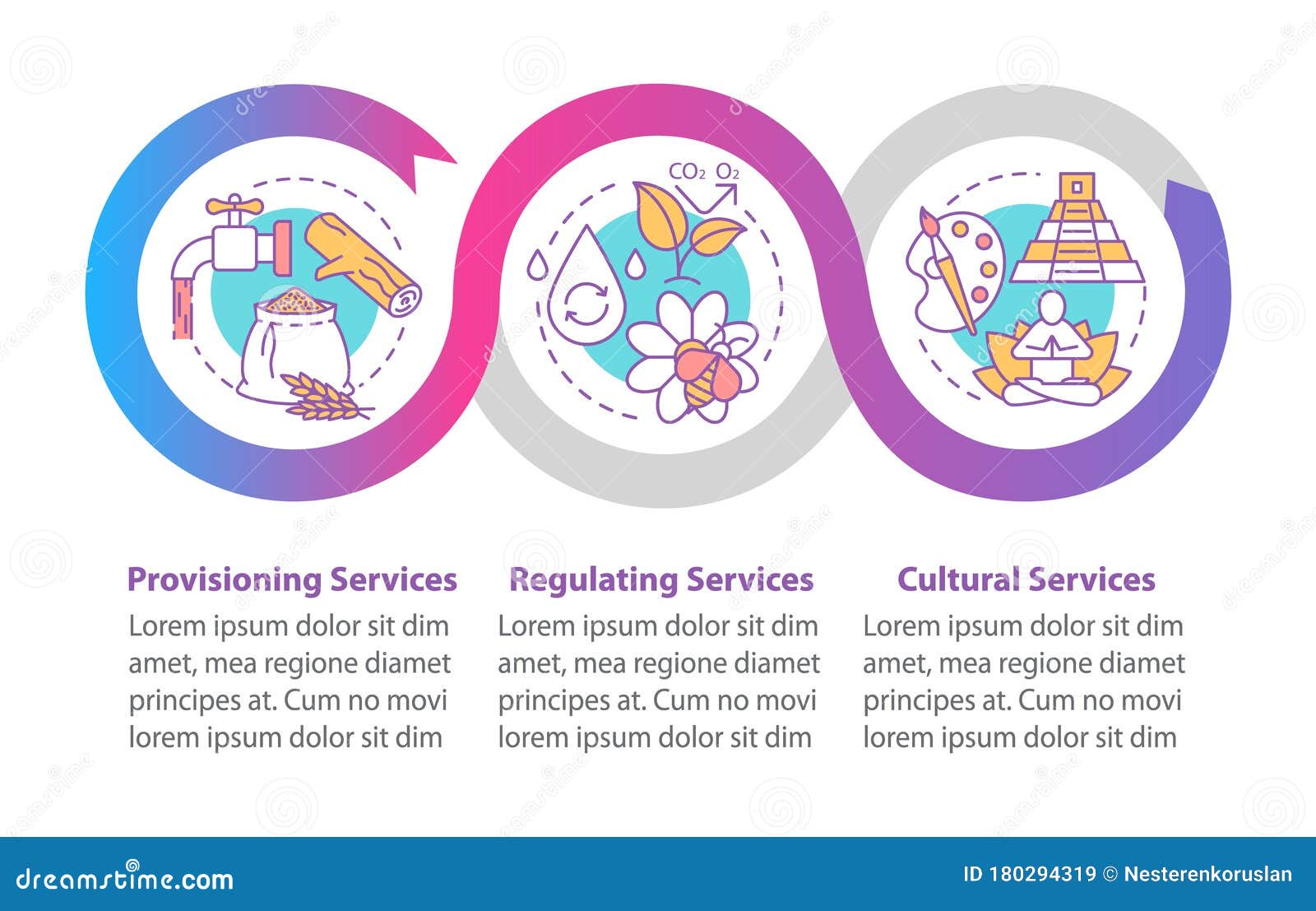 $CO_2$ $O_2$

Provisioning Services
Lorem ipsum dolor sit dim amet, mea regione diamet principes at. Cum no movi lorem ipsum dolor sit dim

Regulating Services
Lorem ipsum dolor sit dim amet, mea regione diamet principes at. Cum no movi lorem ipsum dolor sit dim

Cultural Services
Lorem ipsum dolor sit dim amet, mea regione diamet principes at. Cum no movi lorem ipsum dolor sit dim

dreamstime.com

ID 180294319 © Nesterenkoruslan