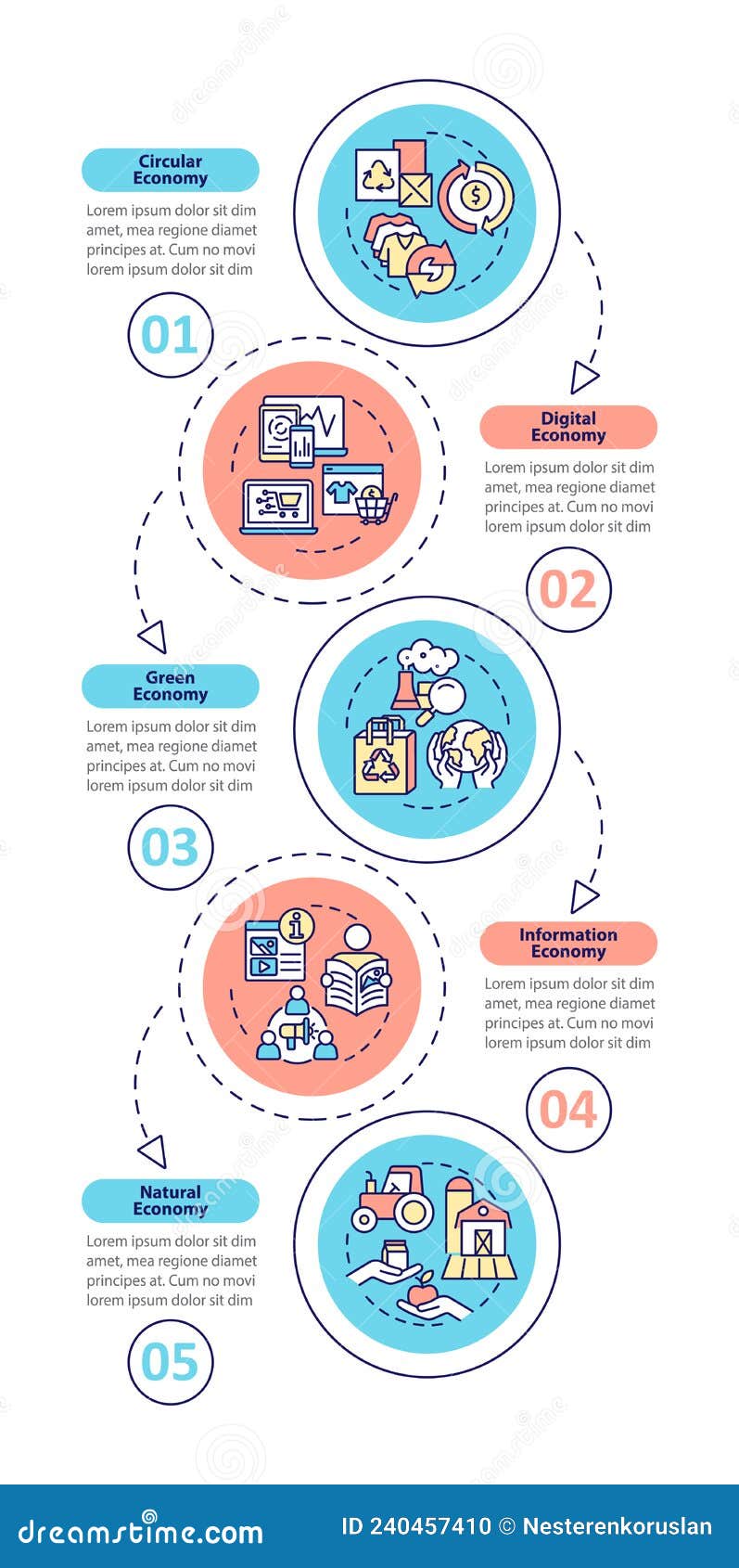 Circular Economy

Lorem ipsum dolor sit dim amet, mea regione diamet principes at. Cum no movi lorem ipsum dolor sit dim

01

Digital Economy

Lorem ipsum dolor sit dim amet, mea regione diamet principes at. Cum no movi lorem ipsum dolor sit dim

02

Green Economy

Lorem ipsum dolor sit dim amet, mea regione diamet principes at. Cum no movi lorem ipsum dolor sit dim

03

Information Economy

Lorem ipsum dolor sit dim amet, mea regione diamet principes at. Cum no movi lorem ipsum dolor sit dim

04

Natural Economy

Lorem ipsum dolor sit dim amet, mea regione diamet principes at. Cum no movi lorem ipsum dolor sit dim

05

dreamstime.com

ID 240457410 © Nesterenkoruslan