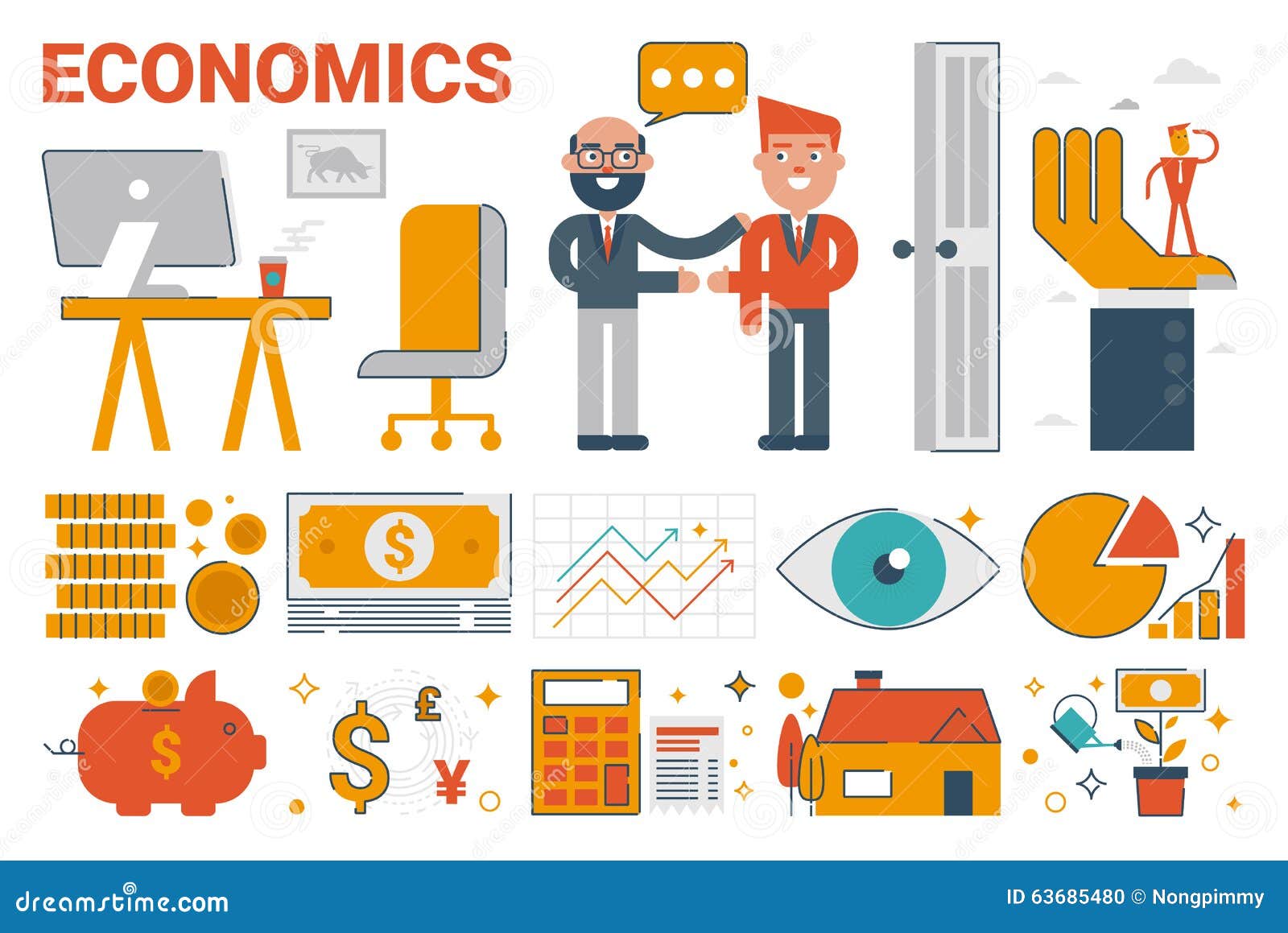 ECONOMICS

$

$

$

£

¥

dreamstime.com

ID 63685480 © Nongpimmy