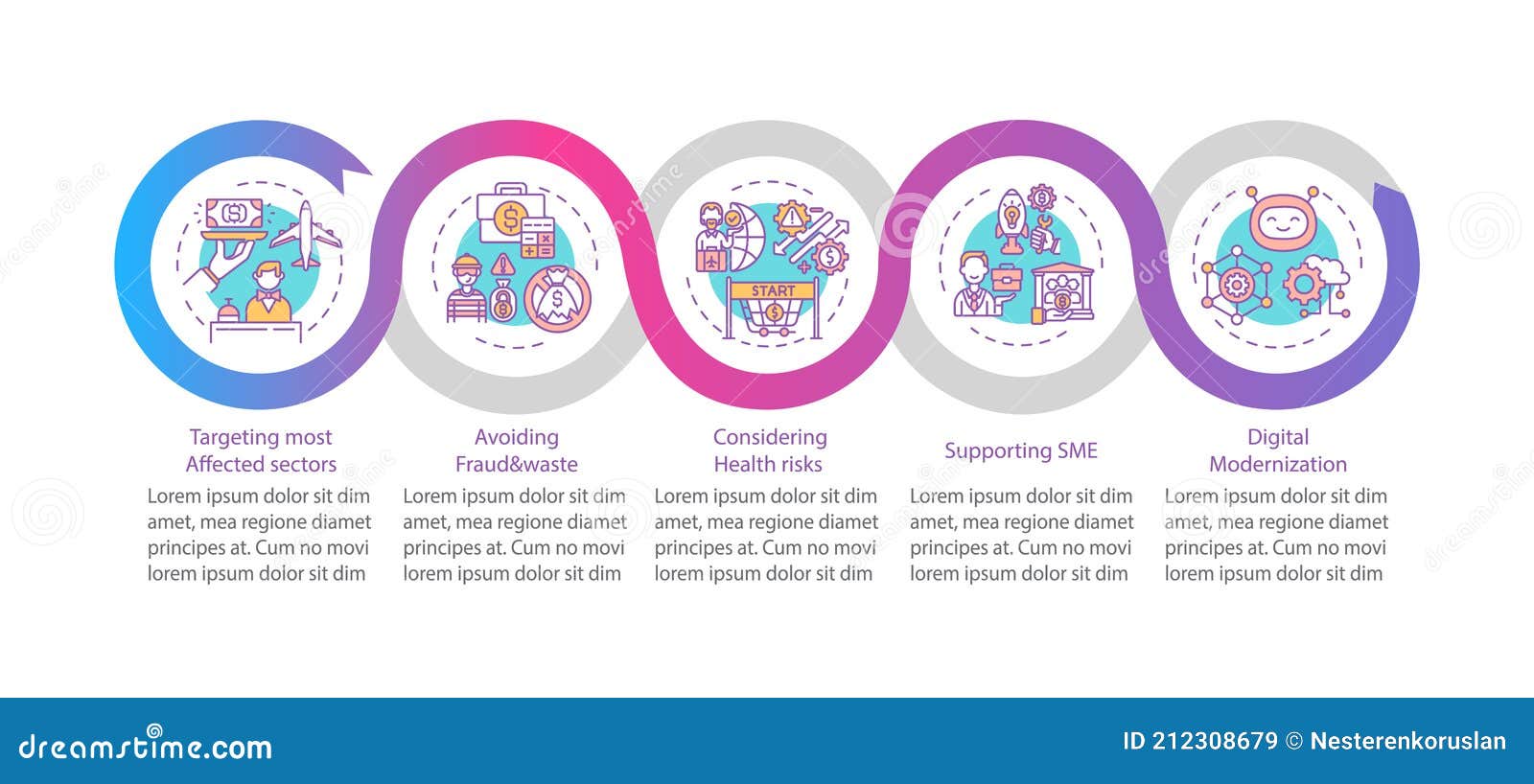 START

Targeting most Affected sectors

Lorem ipsum dolor sit dim amet, mea regione diamet principes at. Cum no movi lorem ipsum dolor sit dim

Avoiding Fraud&waste

Lorem ipsum dolor sit dim amet, mea regione diamet principes at. Cum no movi lorem ipsum dolor sit dim

Considering Health risks

Lorem ipsum dolor sit dim amet, mea regione diamet principes at. Cum no movi lorem ipsum dolor sit dim

Supporting SME

Lorem ipsum dolor sit dim amet, mea regione diamet principes at. Cum no movi lorem ipsum dolor sit dim

Digital Modernization

Lorem ipsum dolor sit dim amet, mea regione diamet principes at. Cum no movi lorem ipsum dolor sit dim

dreamstime.com

ID 212308679 © Nesterenkoruslan