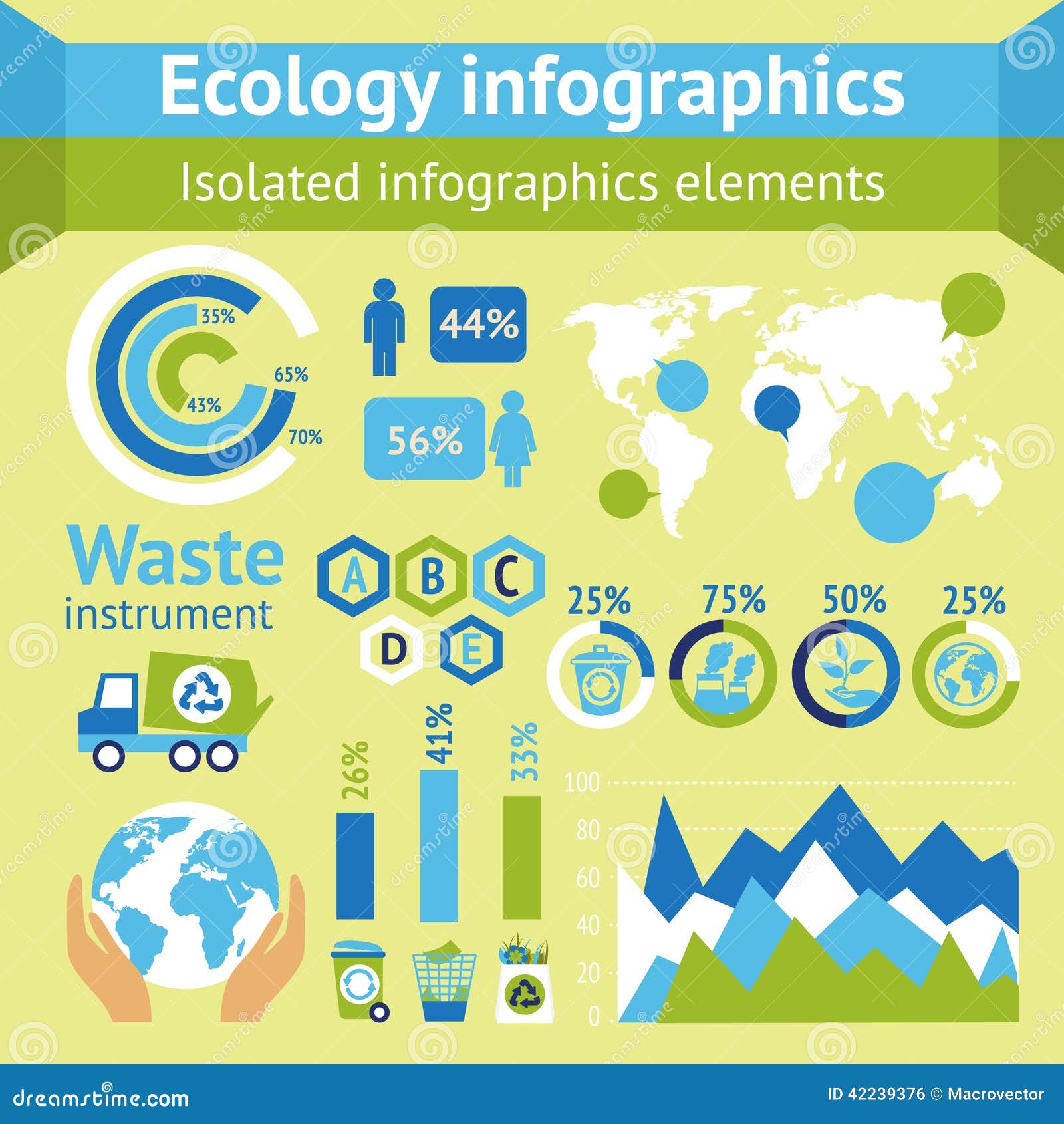 Ecology infographics

Isolated infographics elements

35%
65%
43%
70%

44%
56%

Waste
instrument

A
B
C
D
E

25%
75%
50%
25%

26%
41%
33%

100
80
60
40
20
0

dreamstime.com

ID 42239376 © Macrovector