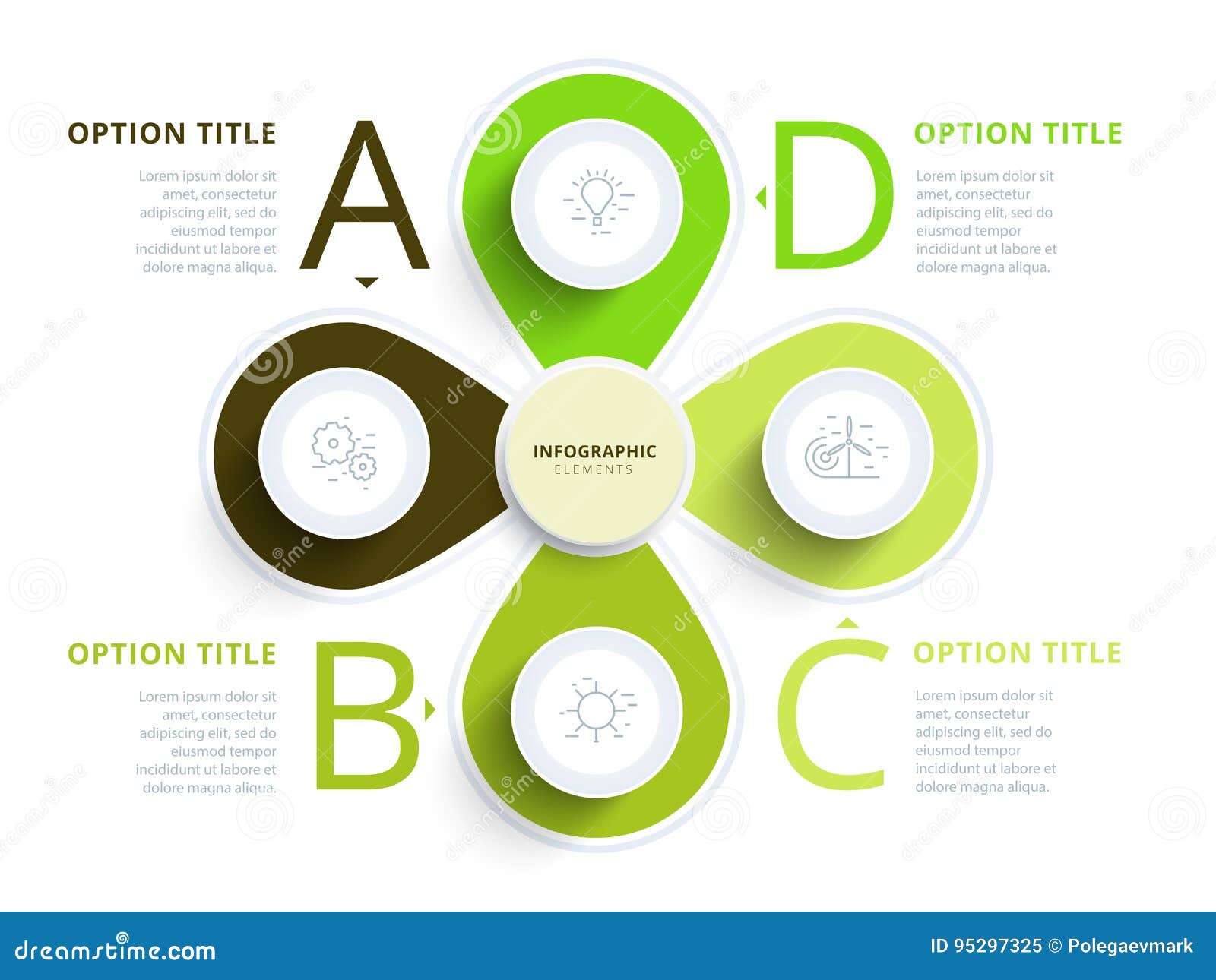 OPTION TITLE

Lorem ipsum dolor sit amet, consectetur adipiscing elit, sed do eiusmod tempor incididunt ut labore et dolore magna aliqua.

A

D

OPTION TITLE

Lorem ipsum dolor sit amet, consectetur adipiscing elit, sed do eiusmod tempor incididunt ut labore et dolore magna aliqua.

INFOGRAPHIC
ELEMENTS

OPTION TITLE

Lorem ipsum dolor sit amet, consectetur adipiscing elit, sed do eiusmod tempor incididunt ut labore et dolore magna aliqua.

B

C

OPTION TITLE

Lorem ipsum dolor sit amet, consectetur adipiscing elit, sed do eiusmod tempor incididunt ut labore et dolore magna aliqua.

dreamstime.com

ID 95297325 © Polegaevmark