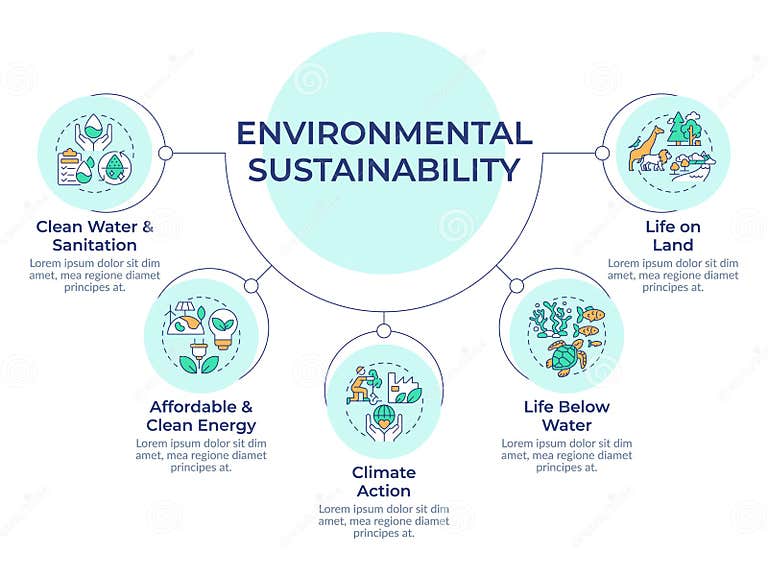 ENVIRONMENTAL SUSTAINABILITY

Clean Water & Sanitation
Lorem ipsum dolor sit dim amet, mea regione diamet principes at.

Affordable & Clean Energy
Lorem ipsum dolor sit dim amet, mea regione diamet principes at.

Climate Action
Lorem ipsum dolor sit dim amet, mea regione diamet principes at.

Life Below Water
Lorem ipsum dolor sit dim amet, mea regione diamet principes at.

Life on Land
Lorem ipsum dolor sit dim amet, mea regione diamet principes at.