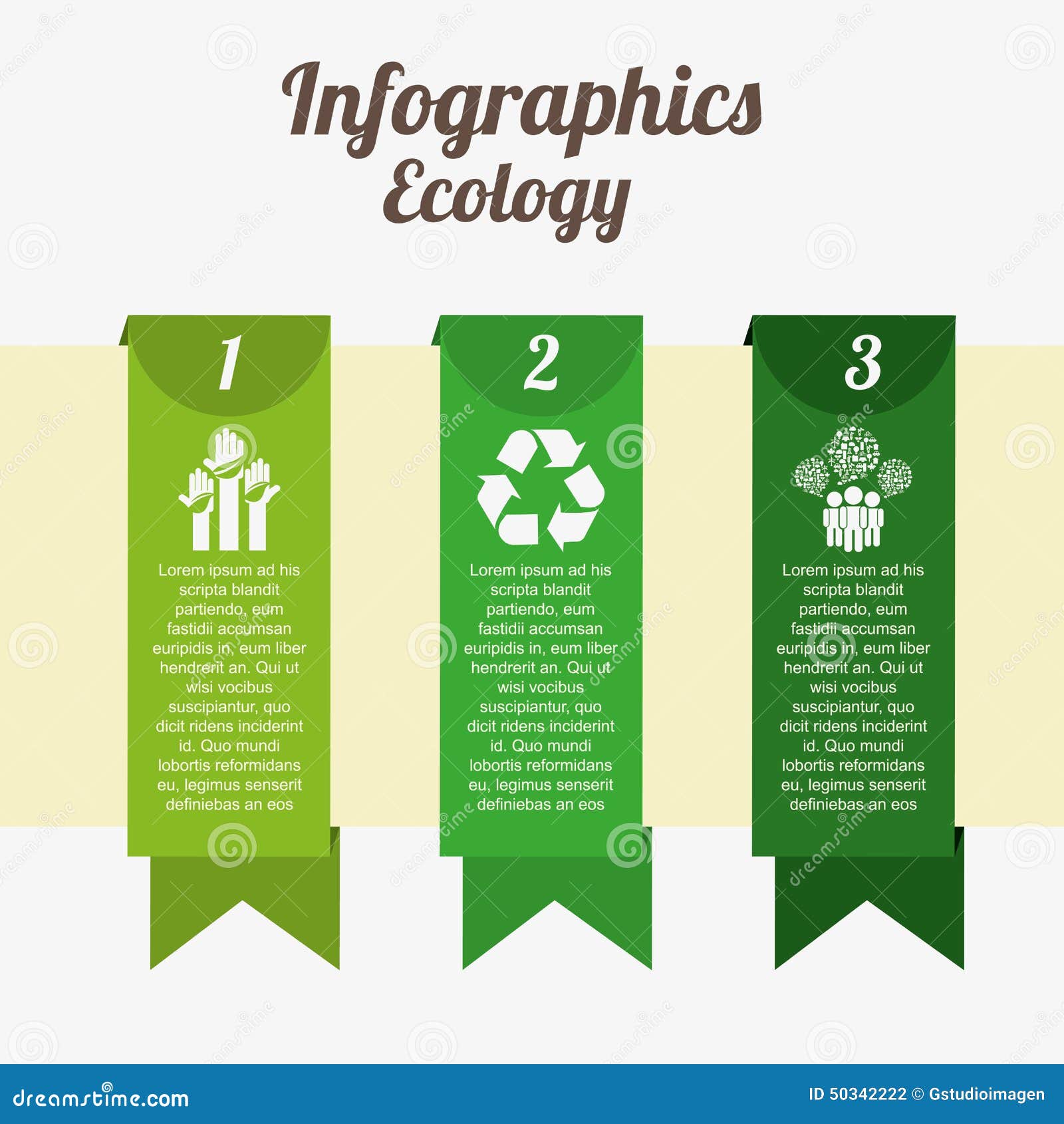 Infographics Ecology

1

Lorem ipsum ad his scripta blandit partiendo, eum fastidii accumsan euripidis in, eum liber hendrerit an. Qui ut wisi vocibus suscipiantur, quo dicit ridens inciderint id. Quo mundi lobortis reformidans eu, legimus senserit definiebas an eos

2

Lorem ipsum ad his scripta blandit partiendo, eum fastidii accumsan euripidis in, eum liber hendrerit an. Qui ut wisi vocibus suscipiantur, quo dicit ridens inciderint id. Quo mundi lobortis reformidans eu, legimus senserit definiebas an eos

3

Lorem ipsum ad his scripta blandit partiendo, eum fastidii accumsan euripidis in, eum liber hendrerit an. Qui ut wisi vocibus suscipiantur, quo dicit ridens inciderint id. Quo mundi lobortis reformidans eu, legimus senserit definiebas an eos

dreamstime.com

ID 50342222 © Gstudioimagen