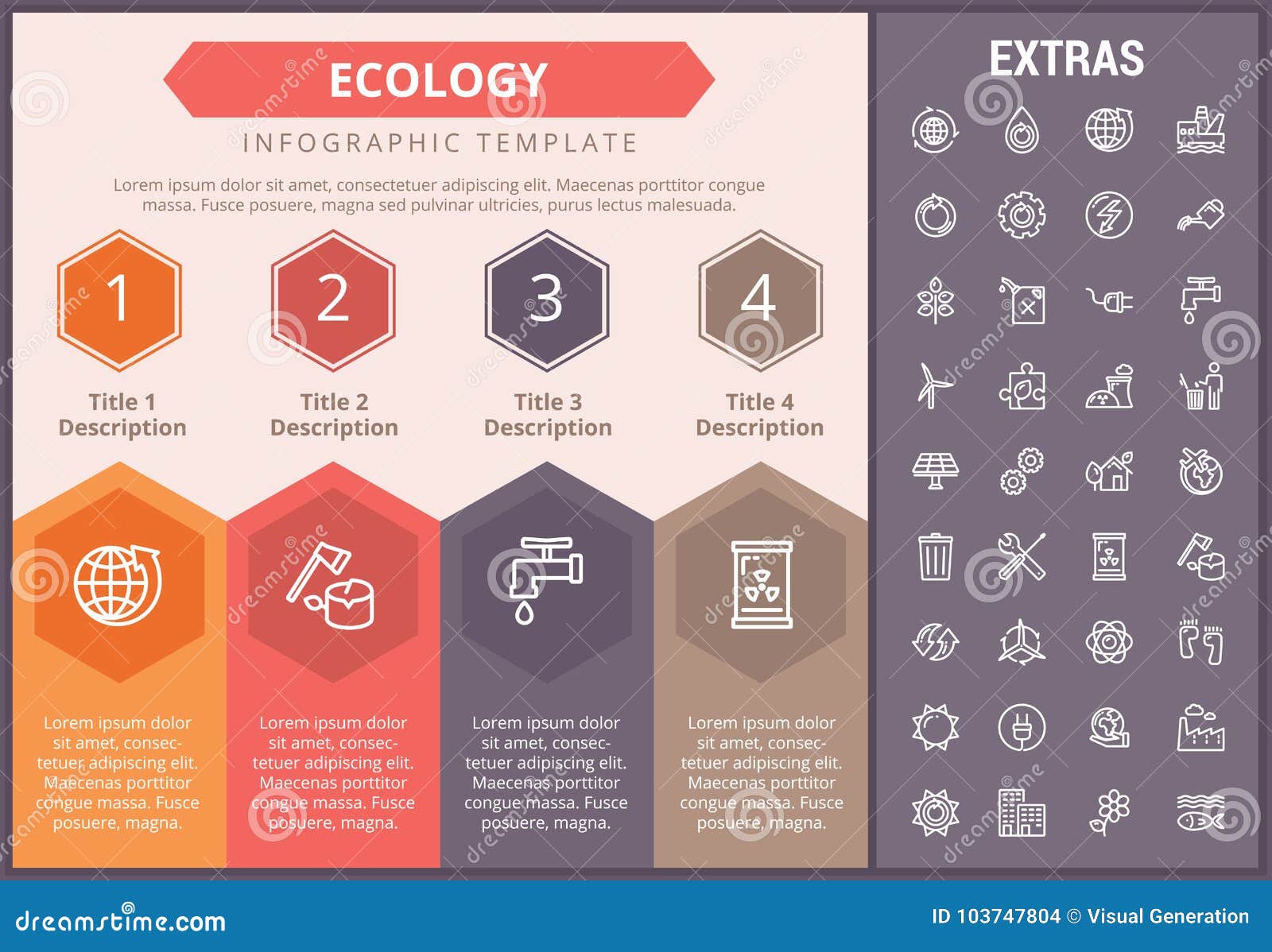 ECOLOGY

INFOGRAPHIC TEMPLATE

Lorem ipsum dolor sit amet, consectetuer adipiscing elit. Maecenas porttitor congue massa. Fusce posuere, magna sed pulvinar ultricies, purus lectus malesuada.

1

Title 1
Description

2

Title 2
Description

3

Title 3
Description

4

Title 4
Description

Lorem ipsum dolor sit amet, consectetuer adipiscing elit. Maecenas porttitor congue massa. Fusce posuere, magna.

Lorem ipsum dolor sit amet, consectetuer adipiscing elit. Maecenas porttitor congue massa. Fusce posuere, magna.

Lorem ipsum dolor sit amet, consectetuer adipiscing elit. Maecenas porttitor congue massa. Fusce posuere, magna.

Lorem ipsum dolor sit amet, consectetuer adipiscing elit. Maecenas porttitor congue massa. Fusce posuere, magna.

EXTRAS

dreamstime.com

ID 103747804 © Visual Generation