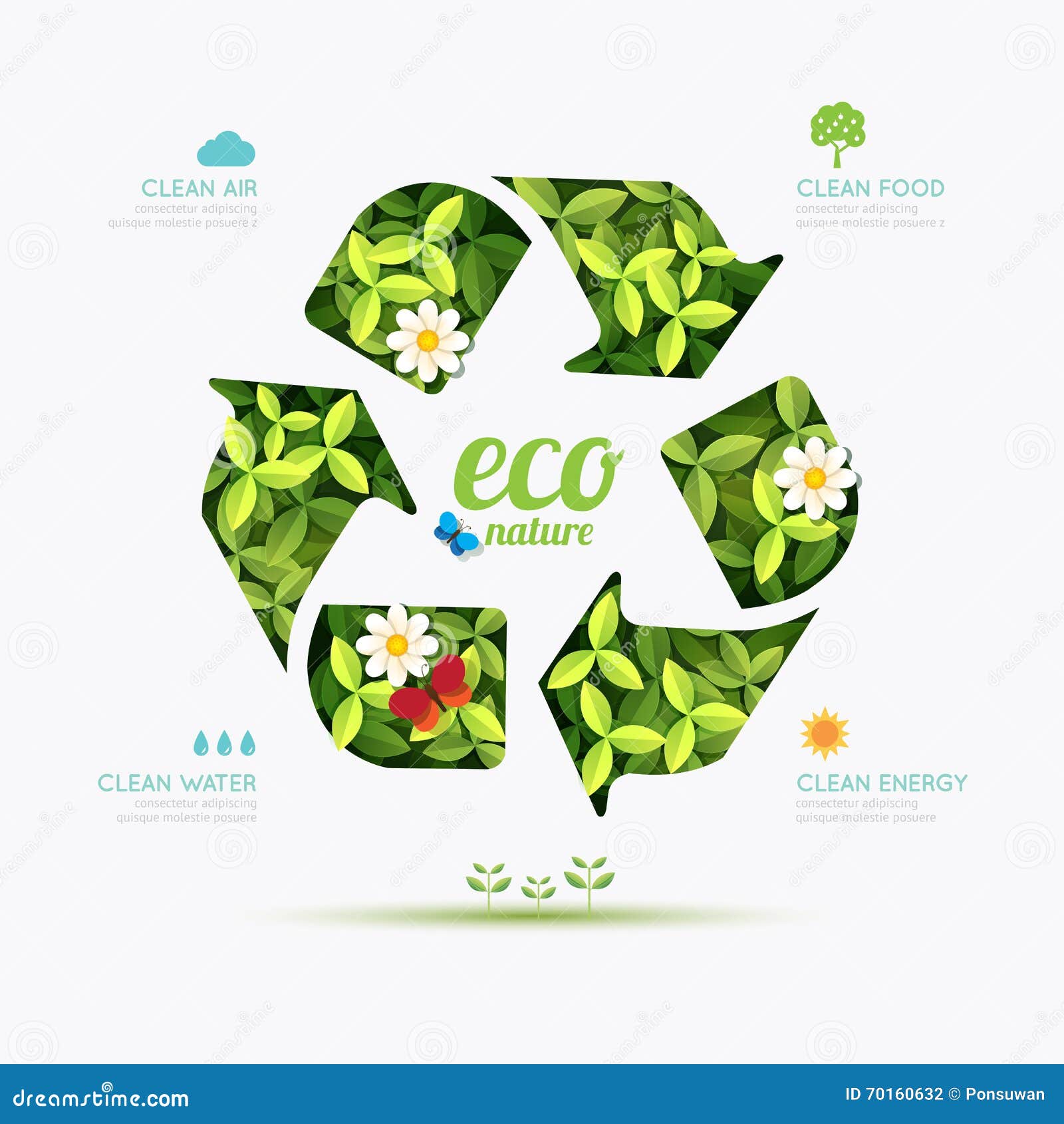 CLEAN AIR
consectetur adipiscing
quisque molestie posuere z

CLEAN FOOD
consectetur adipiscing
quisque molestie posuere z

eco
nature

CLEAN WATER
consectetur adipiscing
quisque molestie posuere

CLEAN ENERGY
consectetur adipiscing
quisque molestie posuere

dreamstime.com
ID 70160632 © Ponsuwan