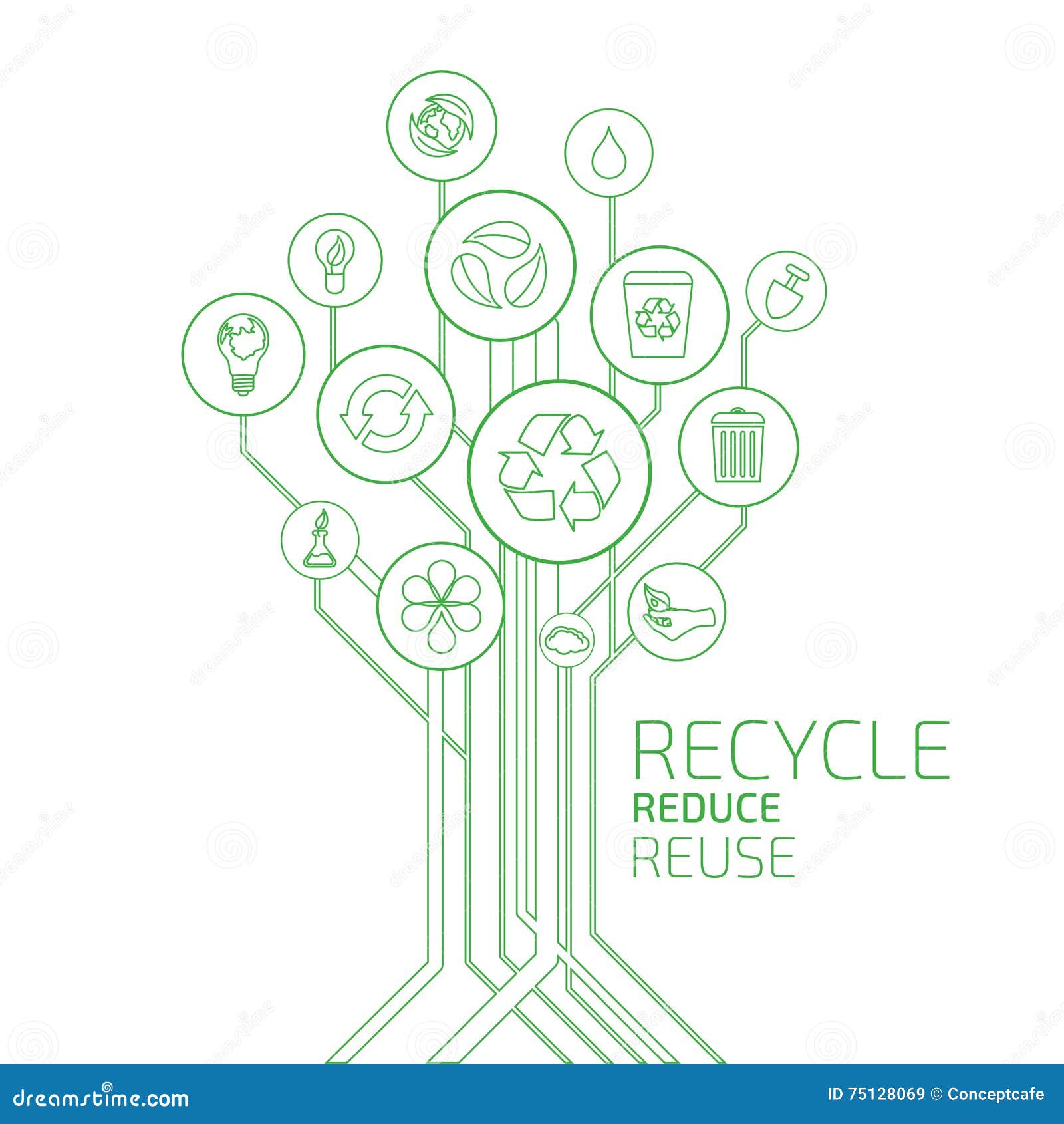 RECYCLE
REDUCE
REUSE

dreamstime.com

ID 75128069 © Conceptcafe