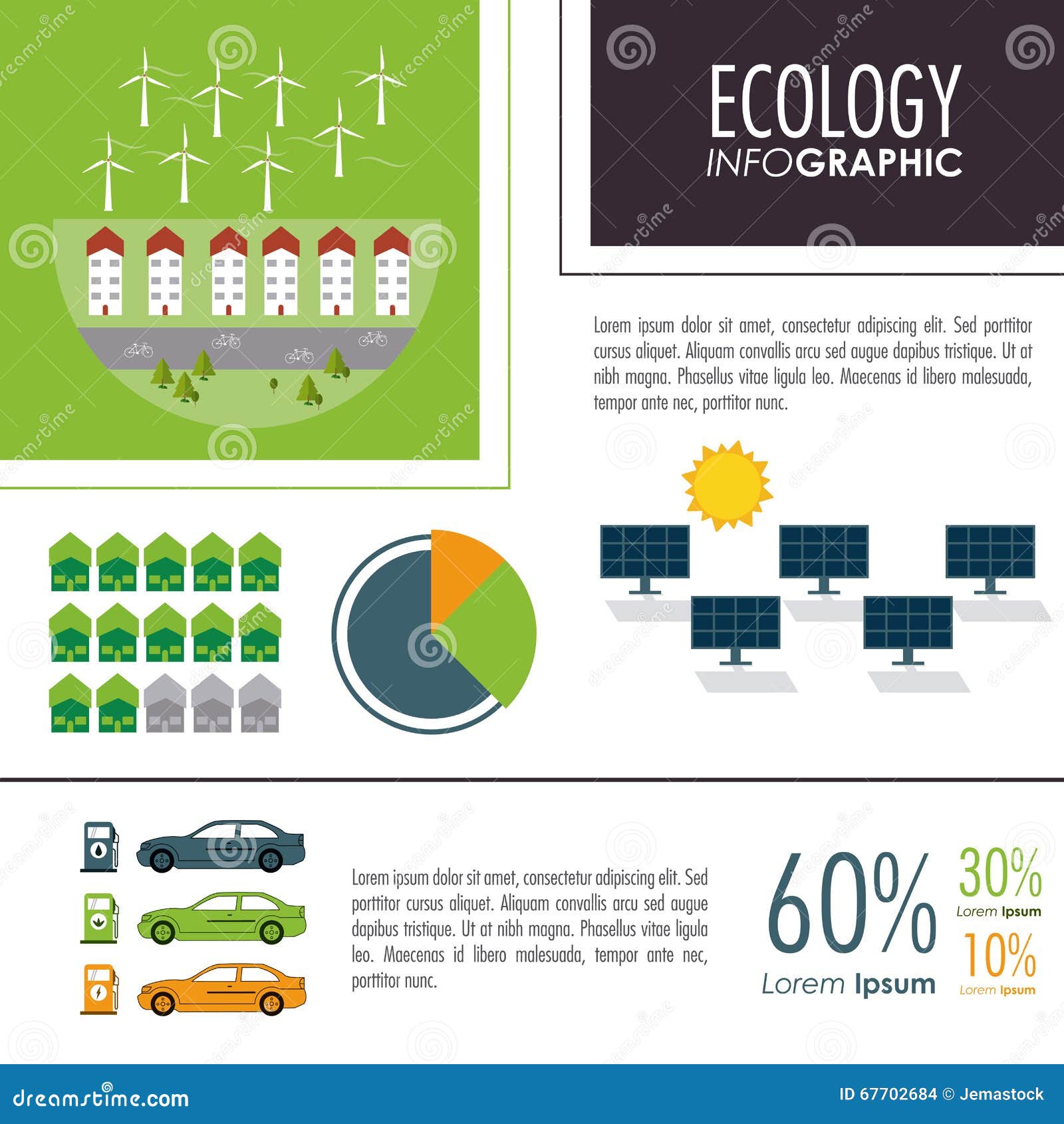 ECOLOGY
INFOGRAPHIC

Lorem ipsum dolor sit amet, consectetur adipiscing elit. Sed porttitor cursus aliquet. Aliquam convallis arcu sed augue dapibus tristique. Ut at nibh magna. Phasellus vitae ligula leo. Maecenas id libero malesuada, tempor ante nec, porttitor nunc.

Lorem ipsum dolor sit amet, consectetur adipiscing elit. Sed porttitor cursus aliquet. Aliquam convallis arcu sed augue dapibus tristique. Ut at nibh magna. Phasellus vitae ligula leo. Maecenas id libero malesuada, tempor ante nec, porttitor nunc.

60%
Lorem Ipsum

30%
Lorem Ipsum

10%
Lorem Ipsum

dreamstime.com
ID 67702684 © Jemastock