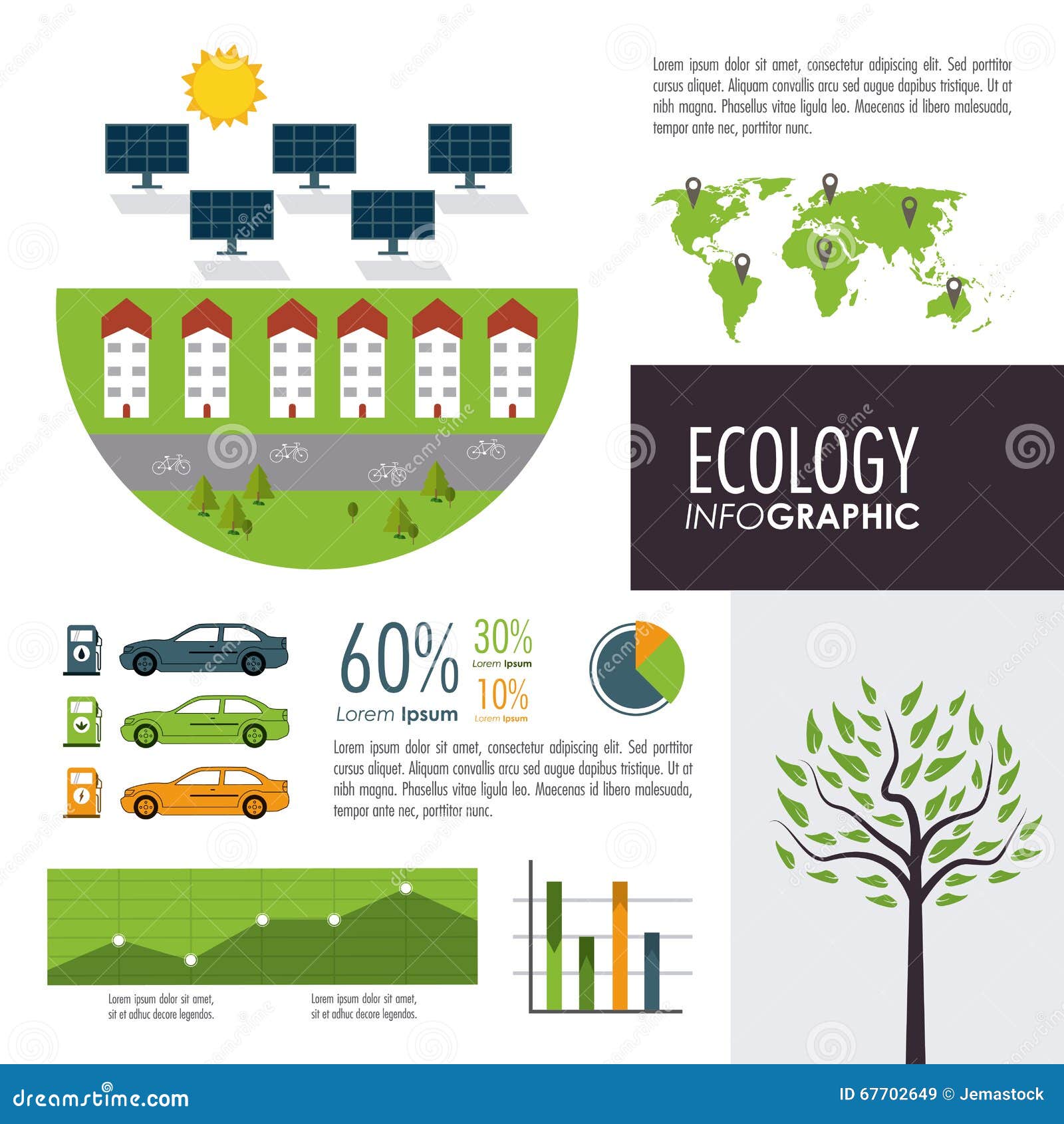 Lorem ipsum dolor sit amet, consectetur adipiscing elit. Sed porttitor cursus aliquet. Aliquam convallis arcu sed augue dapibus tristique. Ut at nibh magna. Phasellus vitae ligula leo. Maecenas id libero malesuada, tempor ante nec, porttitor nunc.

ECOLOGY
INFOGRAPHIC

60%
Lorem Ipsum

30%
Lorem Ipsum

10%
Lorem Ipsum

Lorem ipsum dolor sit amet, consectetur adipiscing elit. Sed porttitor cursus aliquet. Aliquam convallis arcu sed augue dapibus tristique. Ut at nibh magna. Phasellus vitae ligula leo. Maecenas id libero malesuada, tempor ante nec, porttitor nunc.

Lorem ipsum dolor sit amet, sit et adhuc decore legendos.

Lorem ipsum dolor sit amet, sit et adhuc decore legendos.

dreamstime.com
ID 67702649 © Jemastock