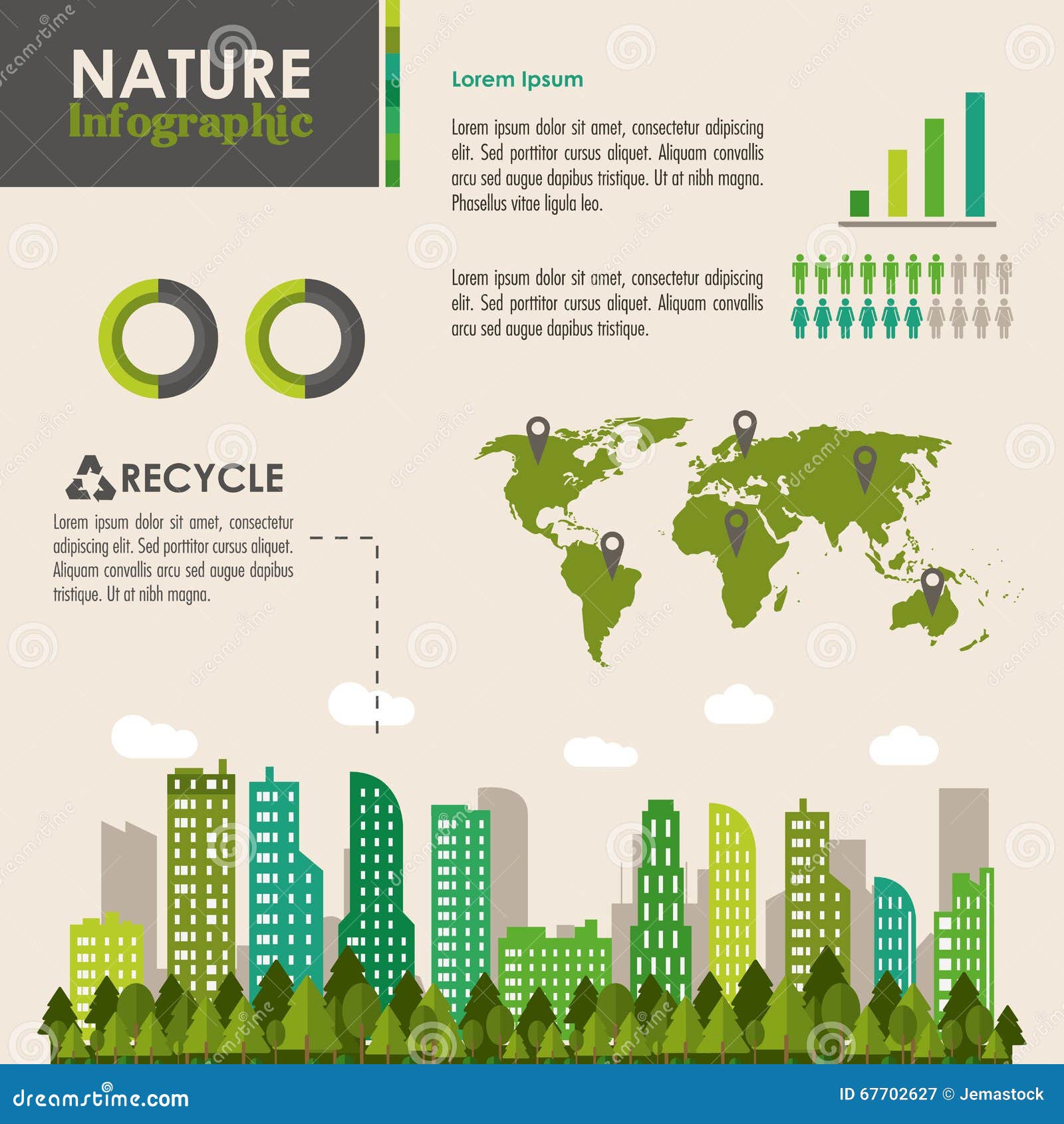 NATURE
Infographic

Lorem Ipsum

Lorem ipsum dolor sit amet, consectetur adipiscing elit. Sed porttitor cursus aliquet. Aliquam convallis arcu sed augue dapibus tristique. Ut at nibh magna. Phasellus vitae ligula leo.

Lorem ipsum dolor sit amet, consectetur adipiscing elit. Sed porttitor cursus aliquet. Aliquam convallis arcu sed augue dapibus tristique.

RECYCLE

Lorem ipsum dolor sit amet, consectetur adipiscing elit. Sed porttitor cursus aliquet. Aliquam convallis arcu sed augue dapibus tristique. Ut at nibh magna.

dreamstime.com

ID 67702627 © Jemastock