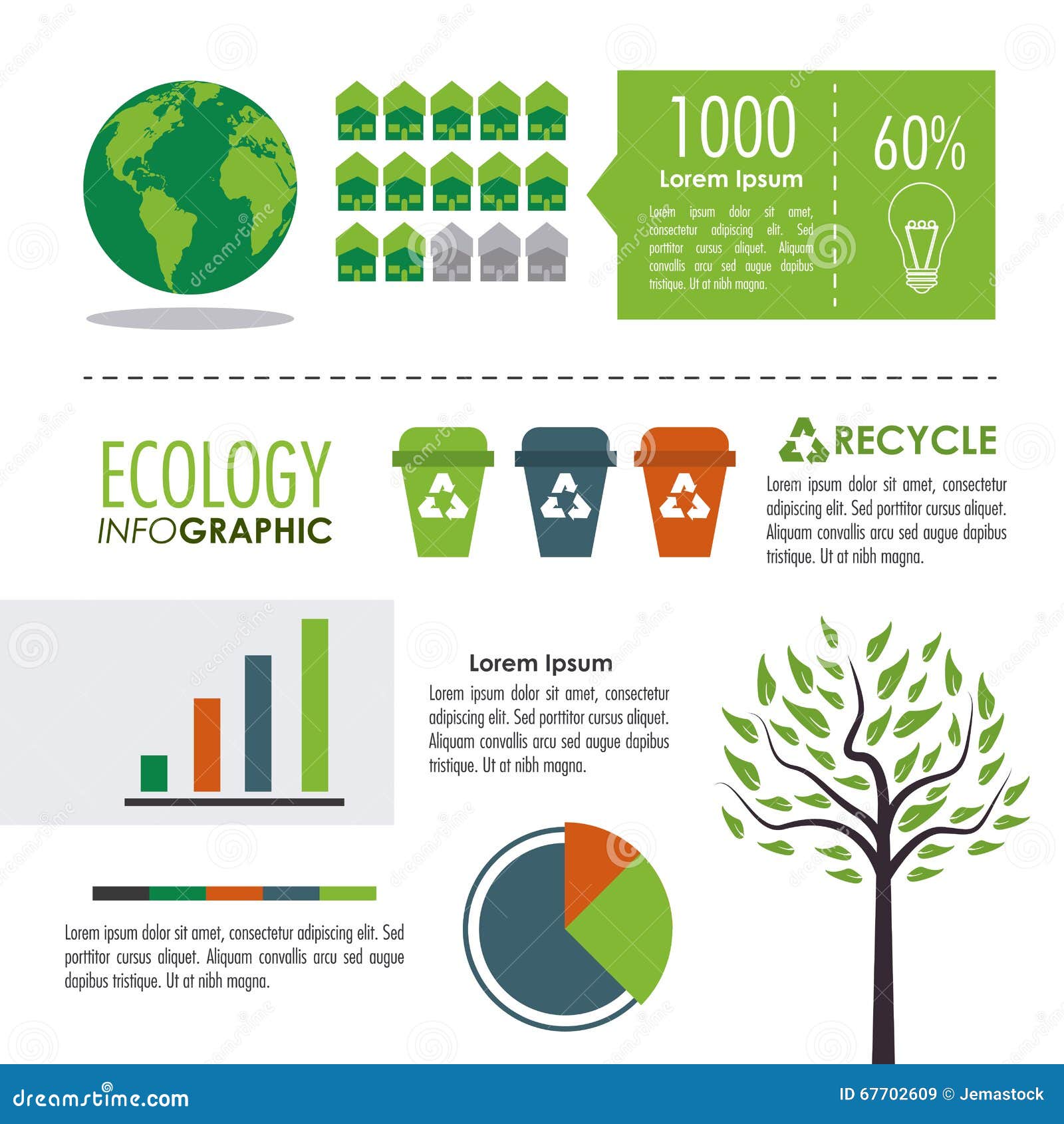 1000
Lorem Ipsum
Lorem ipsum dolor sit amet, consectetur adipiscing elit. Sed porttitor cursus aliquet. Aliquam convallis arcu sed augue dapibus tristique. Ut at nibh magna.

60%

ECOLOGY
INFOGRAPHIC

RECYCLE
Lorem ipsum dolor sit amet, consectetur adipiscing elit. Sed porttitor cursus aliquet. Aliquam convallis arcu sed augue dapibus tristique. Ut at nibh magna.

Lorem Ipsum
Lorem ipsum dolor sit amet, consectetur adipiscing elit. Sed porttitor cursus aliquet. Aliquam convallis arcu sed augue dapibus tristique. Ut at nibh magna.

Lorem ipsum dolor sit amet, consectetur adipiscing elit. Sed porttitor cursus aliquet. Aliquam convallis arcu sed augue dapibus tristique. Ut at nibh magna.

dreamstime.com
ID 67702609 © Jemastock