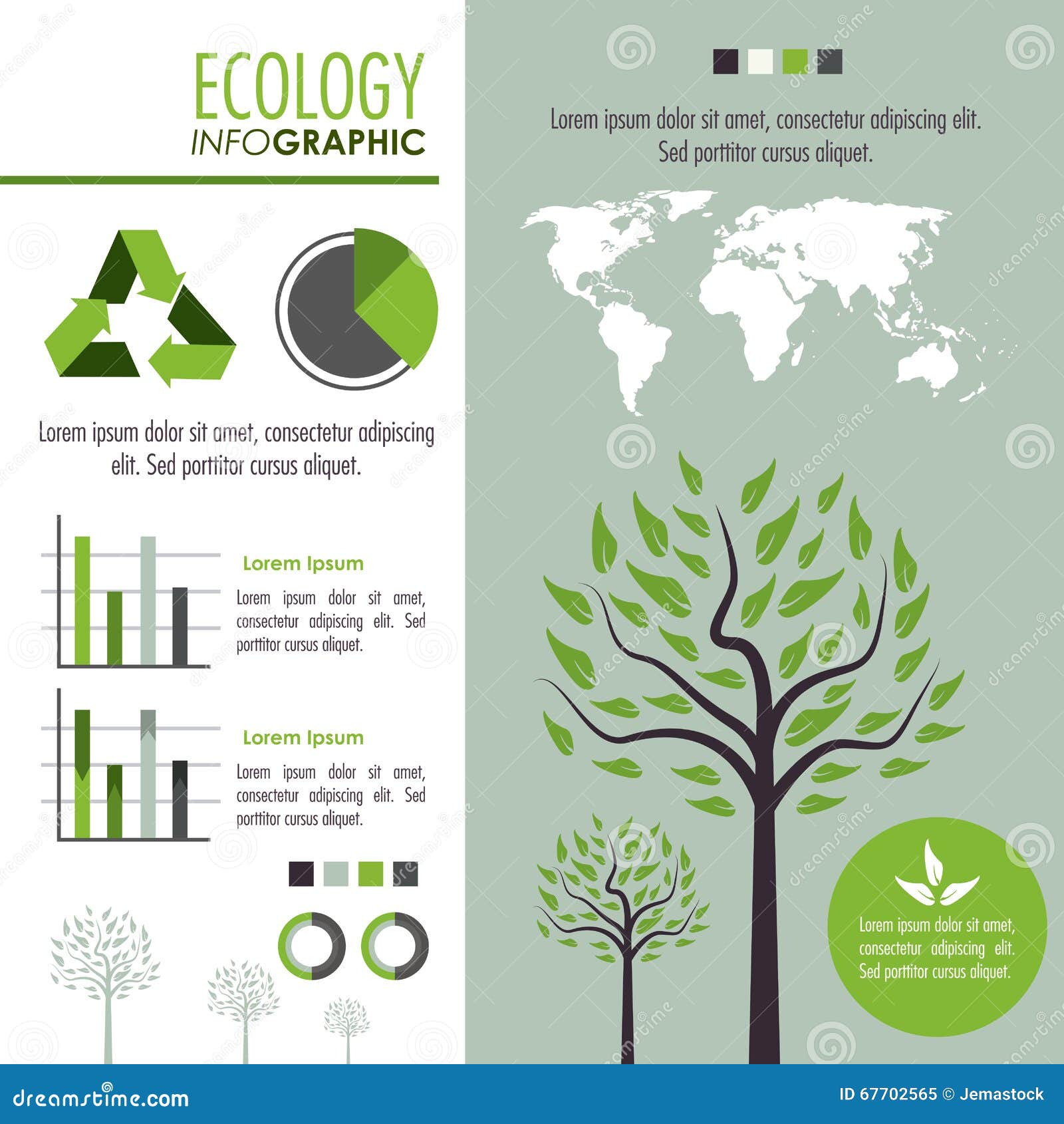 ECOLOGY
INFOGRAPHIC

Lorem ipsum dolor sit amet, consectetur adipiscing elit. Sed porttitor cursus aliquet.

Lorem Ipsum

Lorem ipsum dolor sit amet, consectetur adipiscing elit. Sed porttitor cursus aliquet.

Lorem Ipsum

Lorem ipsum dolor sit amet, consectetur adipiscing elit. Sed porttitor cursus aliquet.

Lorem ipsum dolor sit amet, consectetur adipiscing elit. Sed porttitor cursus aliquet.

Lorem ipsum dolor sit amet, consectetur adipiscing elit. Sed porttitor cursus aliquet.

dreamstime.com

ID 67702565 © Jemastock