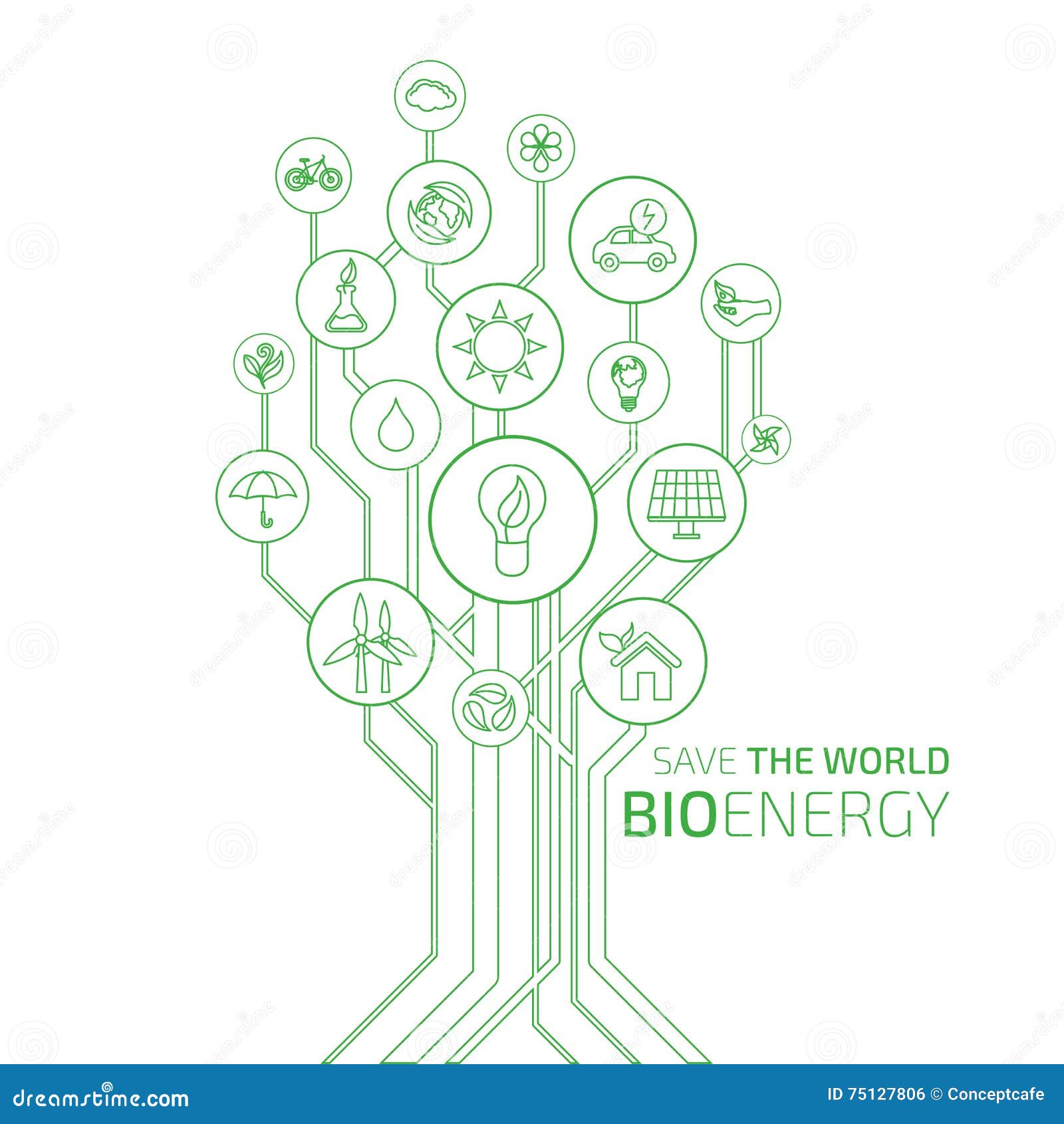 SAVE THE WORLD
BIOENERGY

dreamstime.com

ID 75127806 © Conceptcafe