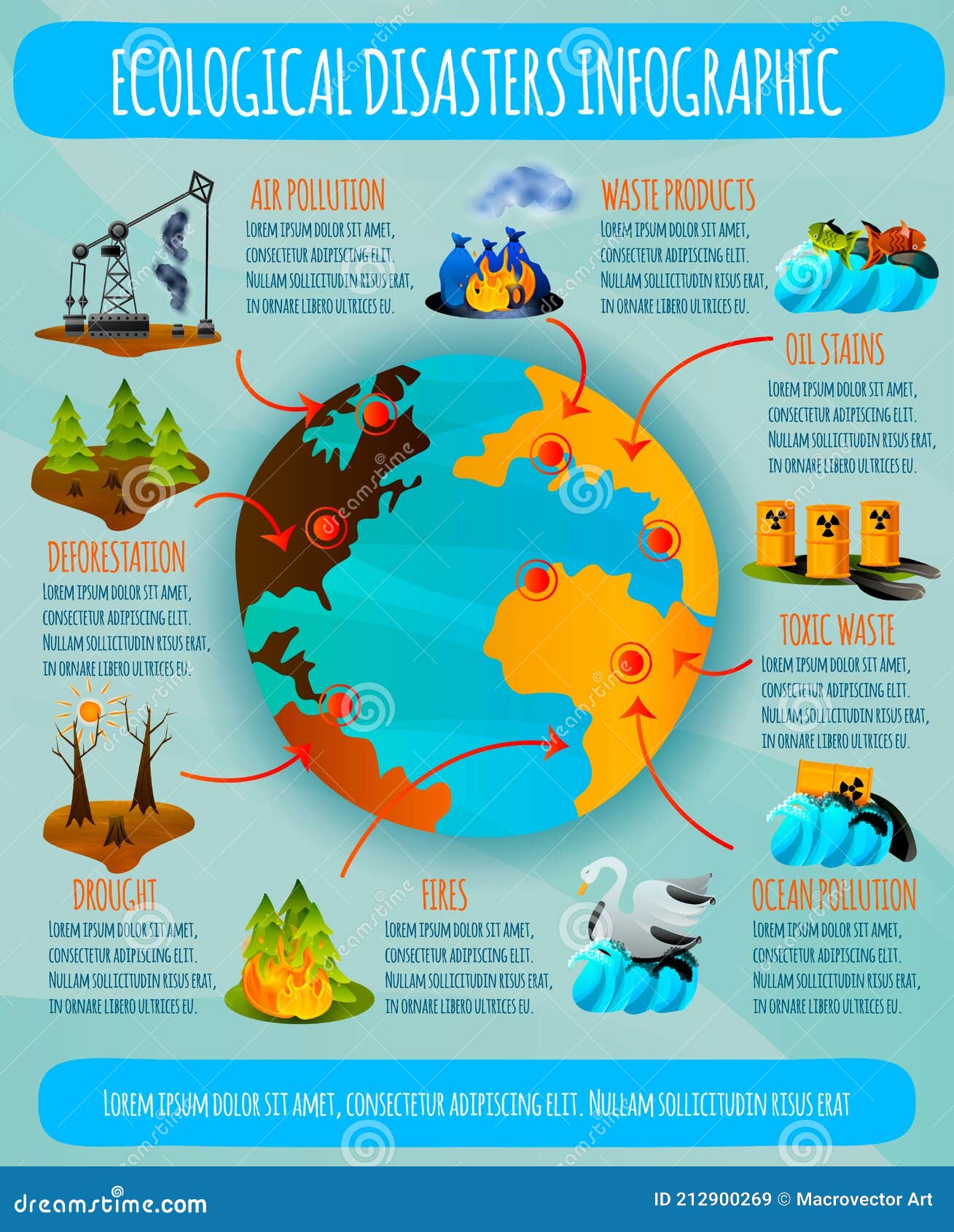 ECOLOGICAL DISASTERS INFOGRAPHIC

AIR POLLUTION
LOREM IPSUM DOLOR SIT AMET, CONSECTETUR ADIPISCING ELIT. NULLAM SOLLICITUDIN RISUS ERAT, IN ORNARE LIBERO ULTRICES EU.

WASTE PRODUCTS
LOREM IPSUM DOLOR SIT AMET, CONSECTETUR ADIPISCING ELIT. NULLAM SOLLICITUDIN RISUS ERAT, IN ORNARE LIBERO ULTRICES EU.

OIL STAINS
LOREM IPSUM DOLOR SIT AMET, CONSECTETUR ADIPISCING ELIT. NULLAM SOLLICITUDIN RISUS ERAT, IN ORNARE LIBERO ULTRICES EU.

DEFORESTATION
LOREM IPSUM DOLOR SIT AMET, CONSECTETUR ADIPISCING ELIT. NULLAM SOLLICITUDIN RISUS ERAT, IN ORNARE LIBERO ULTRICES EU.

TOXIC WASTE
LOREM IPSUM DOLOR SIT AMET, CONSECTETUR ADIPISCING ELIT. NULLAM SOLLICITUDIN RISUS ERAT, IN ORNARE LIBERO ULTRICES EU.

DROUGHT
LOREM IPSUM DOLOR SIT AMET, CONSECTETUR ADIPISCING ELIT. NULLAM SOLLICITUDIN RISUS ERAT, IN ORNARE LIBERO ULTRICES EU.

FIRES
LOREM IPSUM DOLOR SIT AMET, CONSECTETUR ADIPISCING ELIT. NULLAM SOLLICITUDIN RISUS ERAT, IN ORNARE LIBERO ULTRICES EU.

OCEAN POLLUTION
LOREM IPSUM DOLOR SIT AMET, CONSECTETUR ADIPISCING ELIT. NULLAM SOLLICITUDIN RISUS ERAT, IN ORNARE LIBERO ULTRICES EU.

LOREM IPSUM DOLOR SIT AMET, CONSECTETUR ADIPISCING ELIT. NULLAM SOLLICITUDIN RISUS ERAT

dreamstime.com
ID 212900269 © Macrovector Art