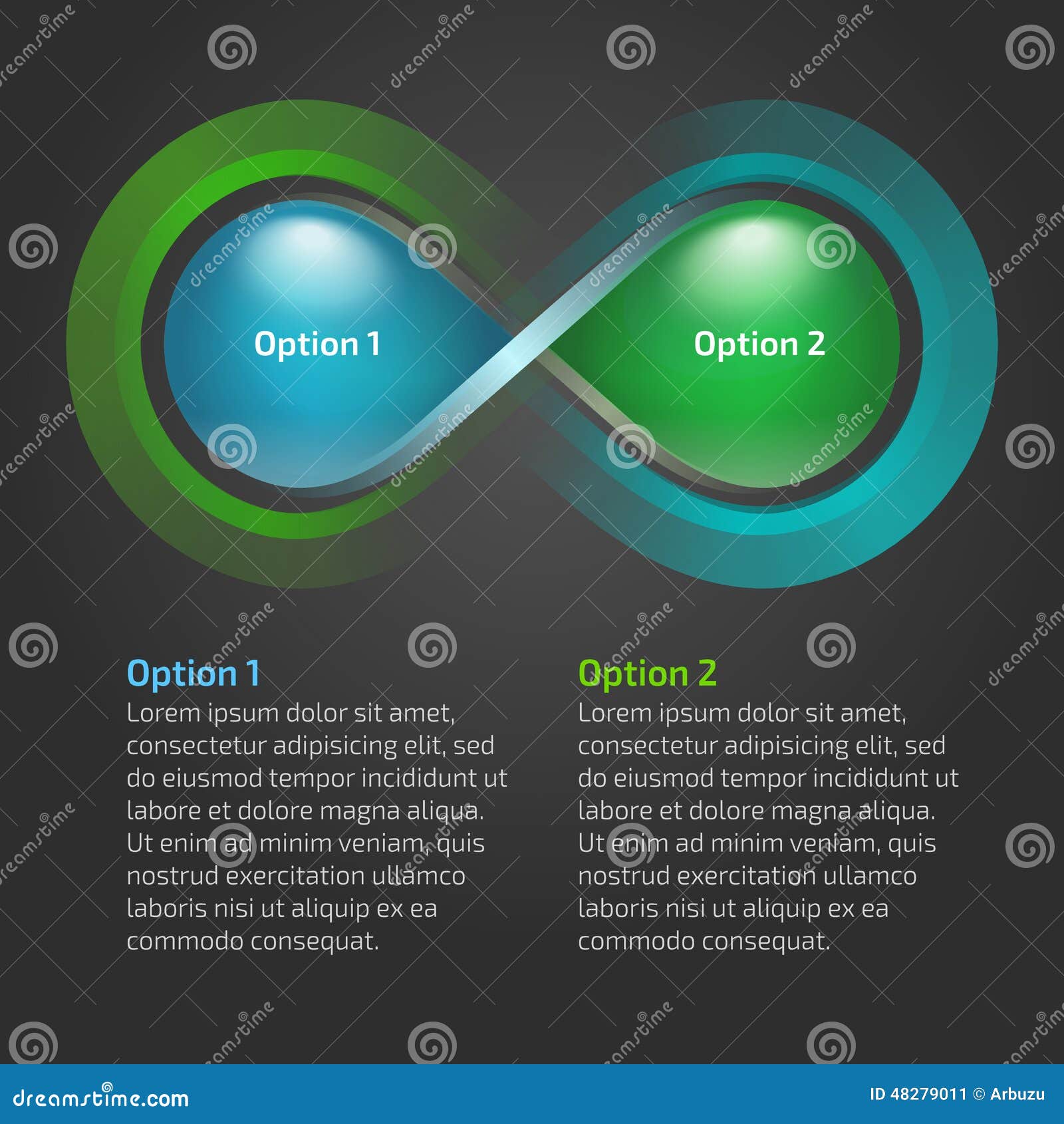 Option 1

Option 2

Option 1
Lorem ipsum dolor sit amet, consectetur adipisicing elit, sed do eiusmod tempor incididunt ut labore et dolore magna aliqua. Ut enim ad minim veniam, quis nostrud exercitation ullamco laboris nisi ut aliquip ex ea commodo consequat.

Option 2
Lorem ipsum dolor sit amet, consectetur adipisicing elit, sed do eiusmod tempor incididunt ut labore et dolore magna aliqua. Ut enim ad minim veniam, quis nostrud exercitation ullamco laboris nisi ut aliquip ex ea commodo consequat.

dreamstime.com

ID 48279011 © Arbuzu