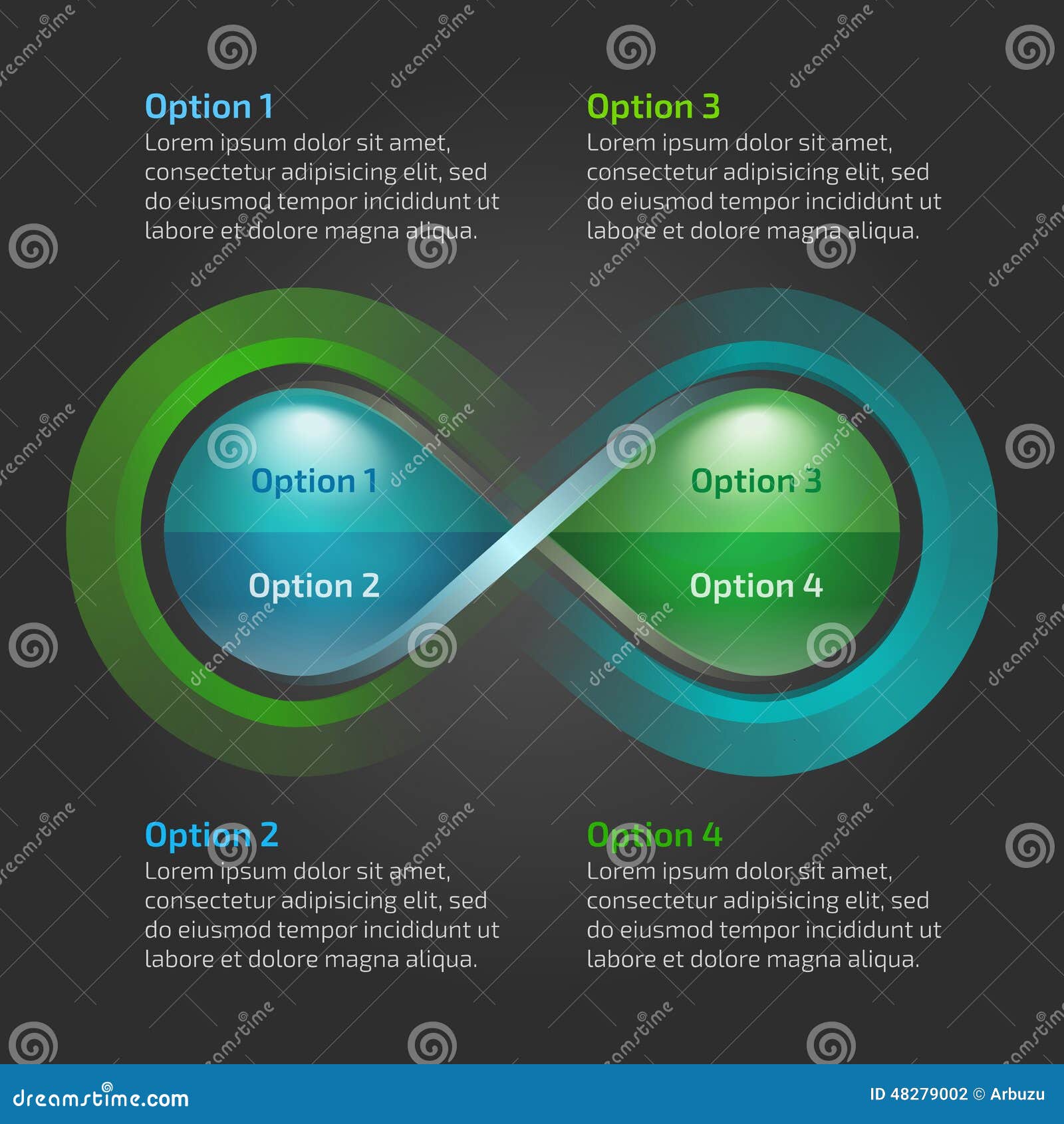 Option 1
Lorem ipsum dolor sit amet, consectetur adipisicing elit, sed do eiusmod tempor incididunt ut labore et dolore magna aliqua.

Option 3
Lorem ipsum dolor sit amet, consectetur adipisicing elit, sed do eiusmod tempor incididunt ut labore et dolore magna aliqua.

Option 1

Option 2

Option 3

Option 4

Option 2
Lorem ipsum dolor sit amet, consectetur adipisicing elit, sed do eiusmod tempor incididunt ut labore et dolore magna aliqua.

Option 4
Lorem ipsum dolor sit amet, consectetur adipisicing elit, sed do eiusmod tempor incididunt ut labore et dolore magna aliqua.

dreamstime.com

ID 48279002 © Arbuzu