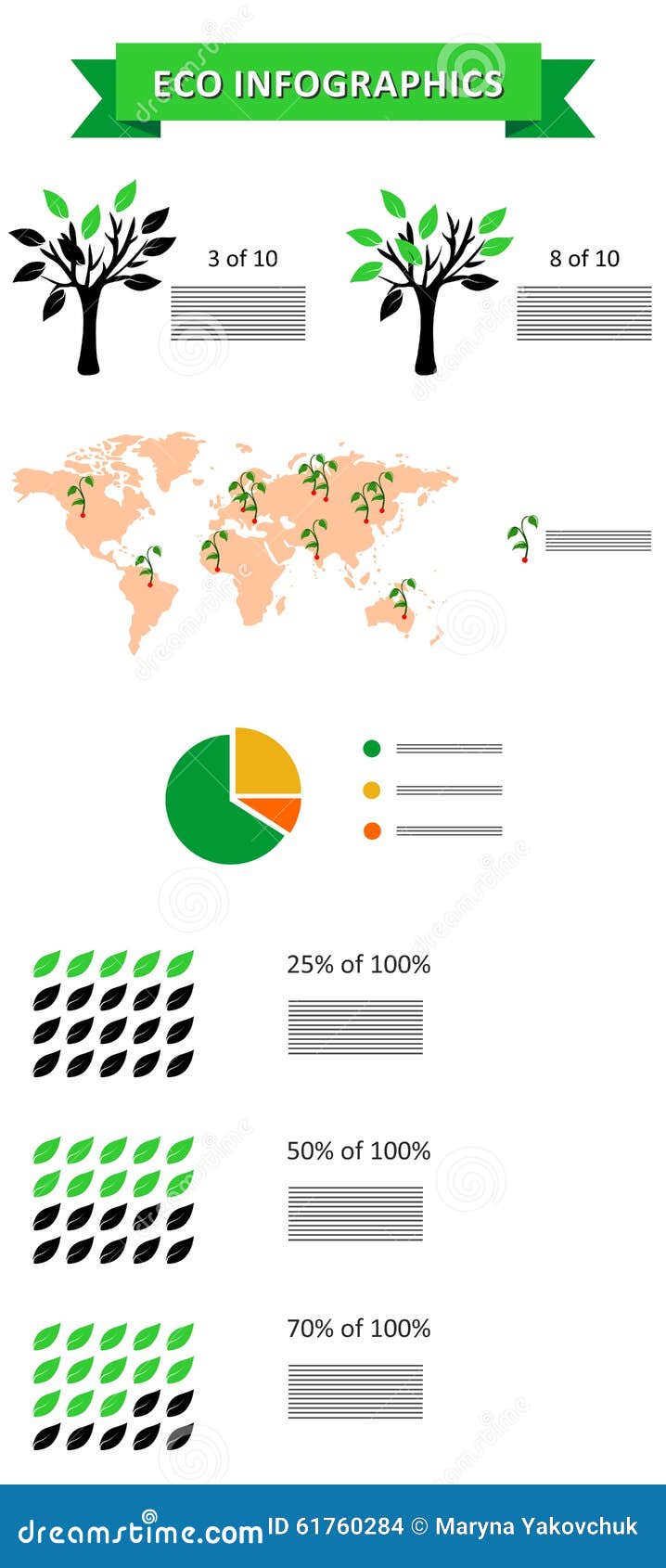 ECO INFOGRAPHICS

3 of 10

8 of 10

25% of 100%

50% of 100%

70% of 100%

dreamstime.com ID 61760284 © Maryna Yakovchuk