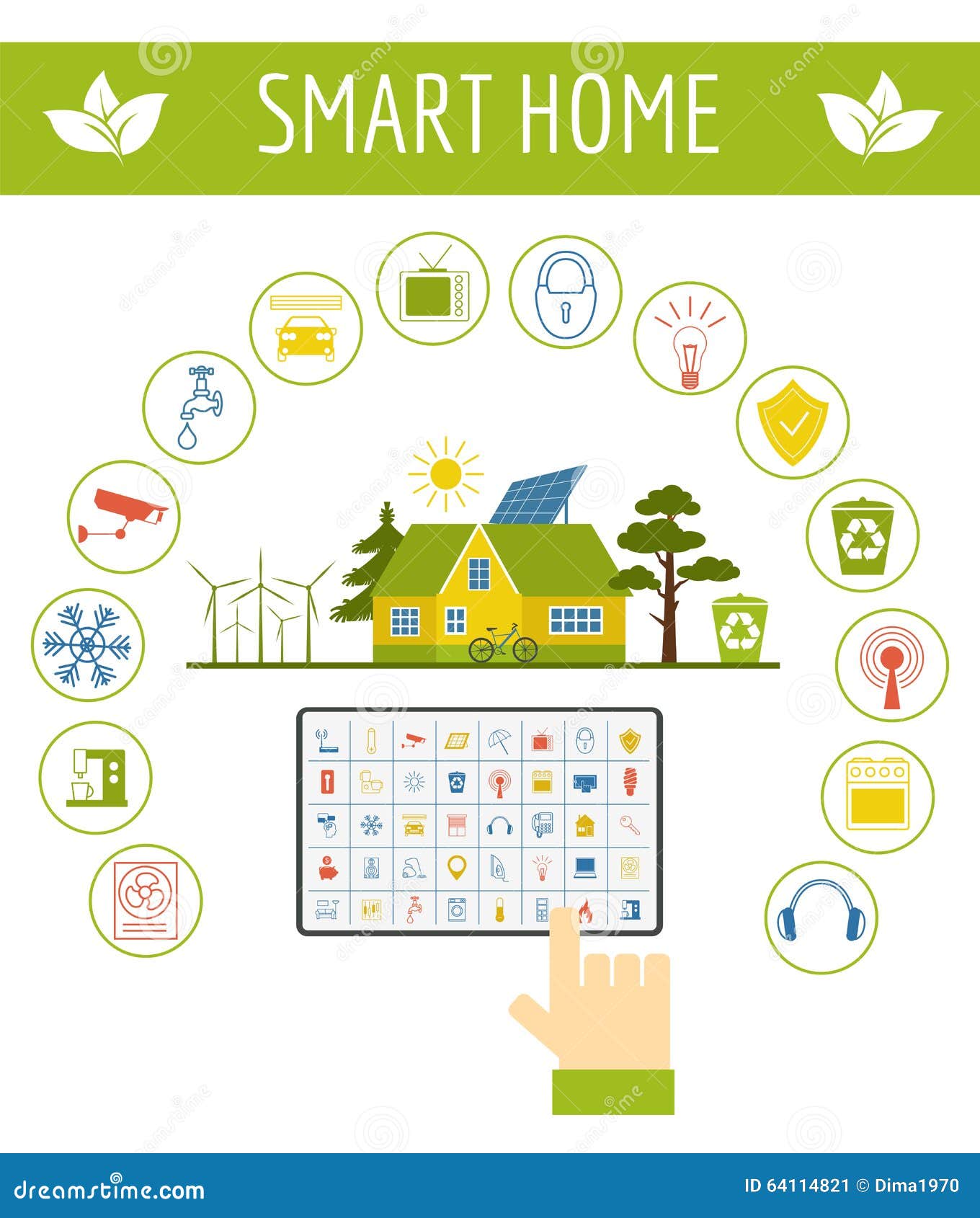 SMART HOME

dreamstime.com

ID 64114821 © Dima1970