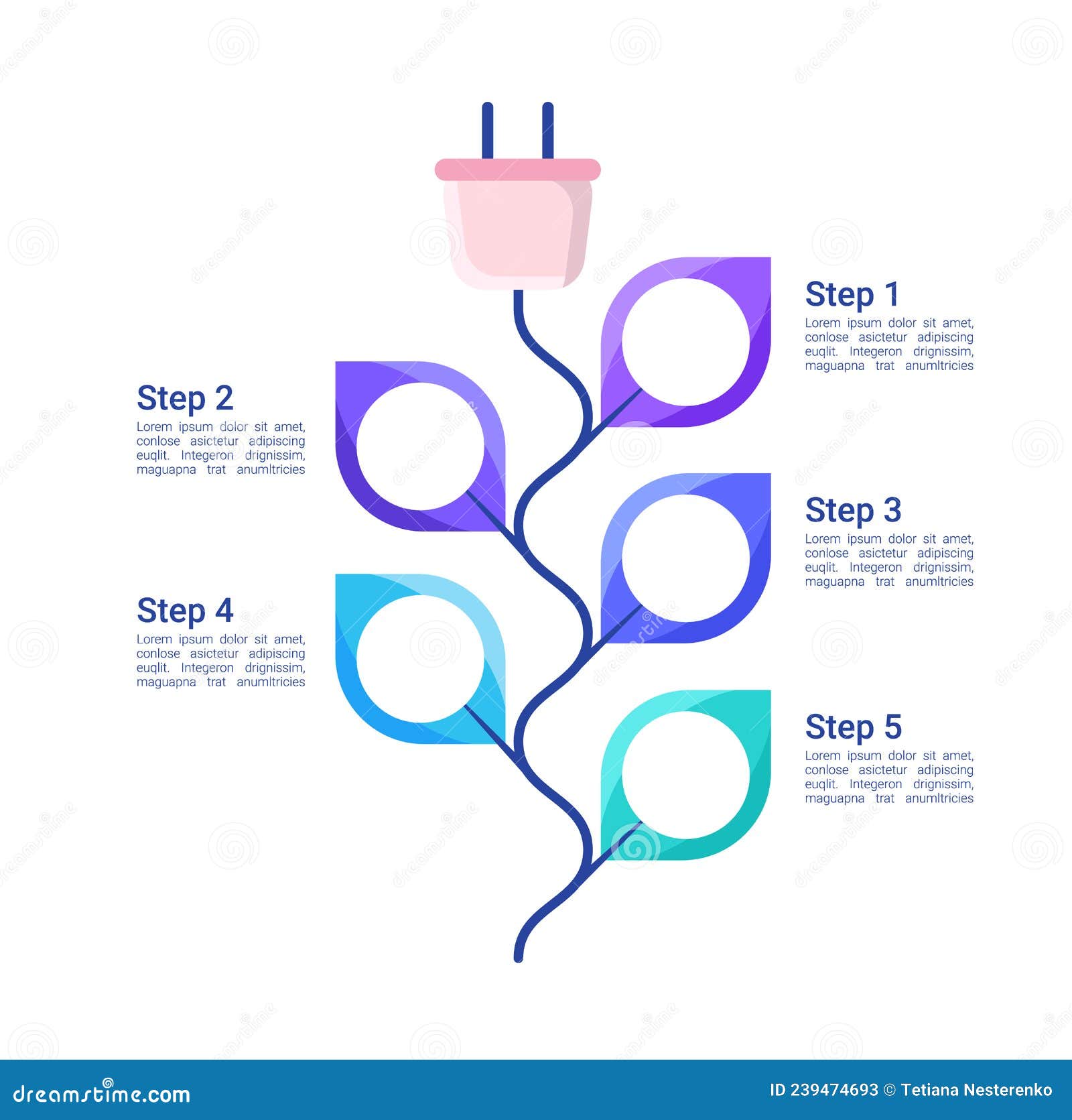 Step 1
Lorem ipsum dolor sit amet, conlose asictetur adipiscing euqlit. Integeron drignissim, maguapna trat anumltricies

Step 2
Lorem ipsum dolor sit amet, conlose asictetur adipiscing euqlit. Integeron drignissim, maguapna trat anumltricies

Step 3
Lorem ipsum dolor sit amet, conlose asictetur adipiscing euqlit. Integeron drignissim, maguapna trat anumltricies

Step 4
Lorem ipsum dolor sit amet, conlose asictetur adipiscing euqlit. Integeron drignissim, maguapna trat anumltricies

Step 5
Lorem ipsum dolor sit amet, conlose asictetur adipiscing euqlit. Integeron drignissim, maguapna trat anumltricies

dreamstime.com

ID 239474693 © Tetiana Nesterenko