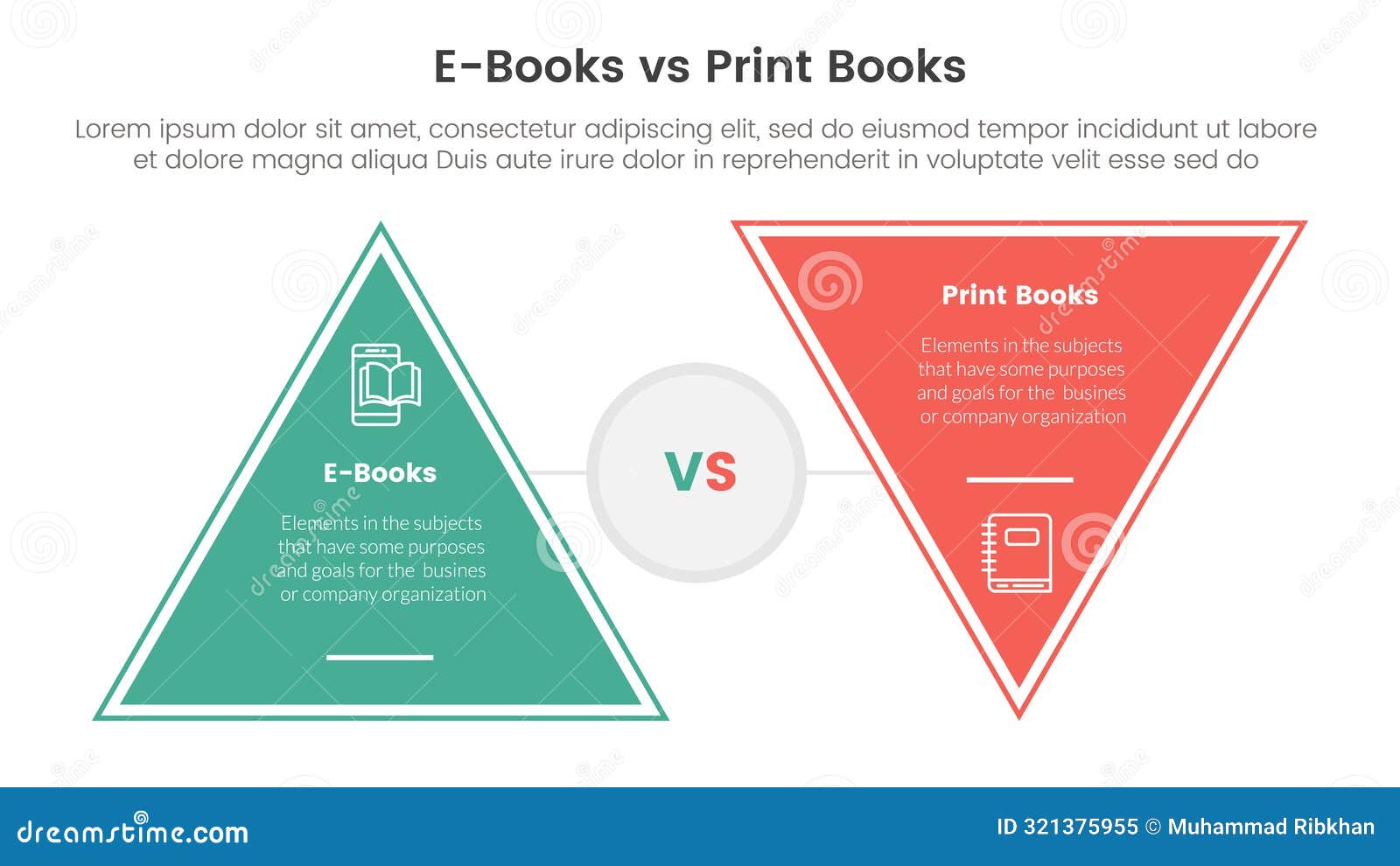 E-Books vs Print Books

Lorem ipsum dolor sit amet, consectetur adipiscing elit, sed do eiusmod tempor incididunt ut labore et dolore magna aliqua Duis aute irure dolor in reprehenderit in voluptate velit esse sed do

E-Books

Elements in the subjects that have some purposes and goals for the busines or company organization

VS

Print Books

Elements in the subjects that have some purposes and goals for the busines or company organization

dreamstime.com

ID 321375955 © Muhammad Ribkhan