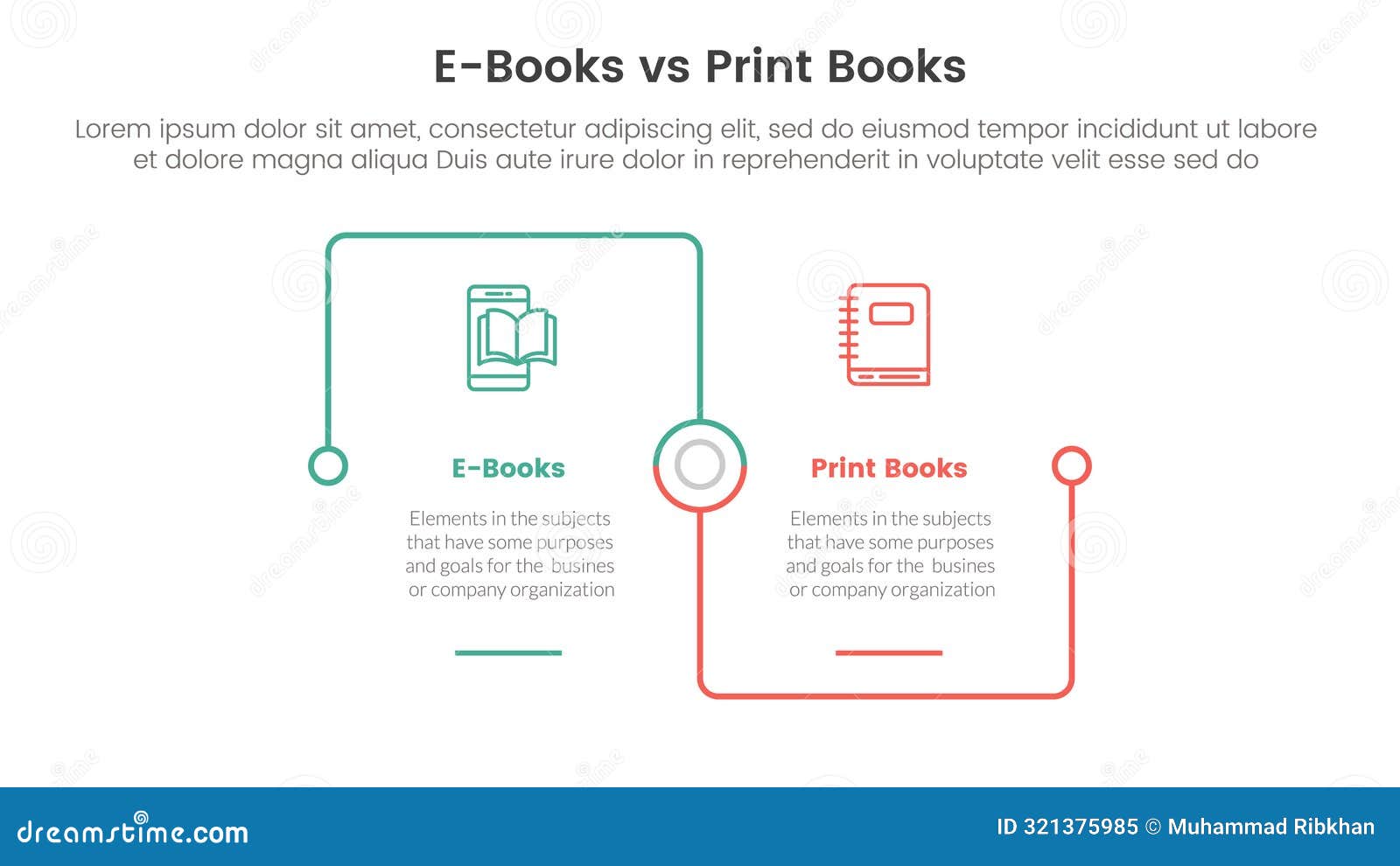 E-Books vs Print Books

Lorem ipsum dolor sit amet, consectetur adipiscing elit, sed do eiusmod tempor incididunt ut labore et dolore magna aliqua Duis aute irure dolor in reprehenderit in voluptate velit esse sed do

E-Books

Elements in the subjects that have some purposes and goals for the busines or company organization

Print Books

Elements in the subjects that have some purposes and goals for the busines or company organization

dreamstime.com

ID 321375985 © Muhammad Ribkhan