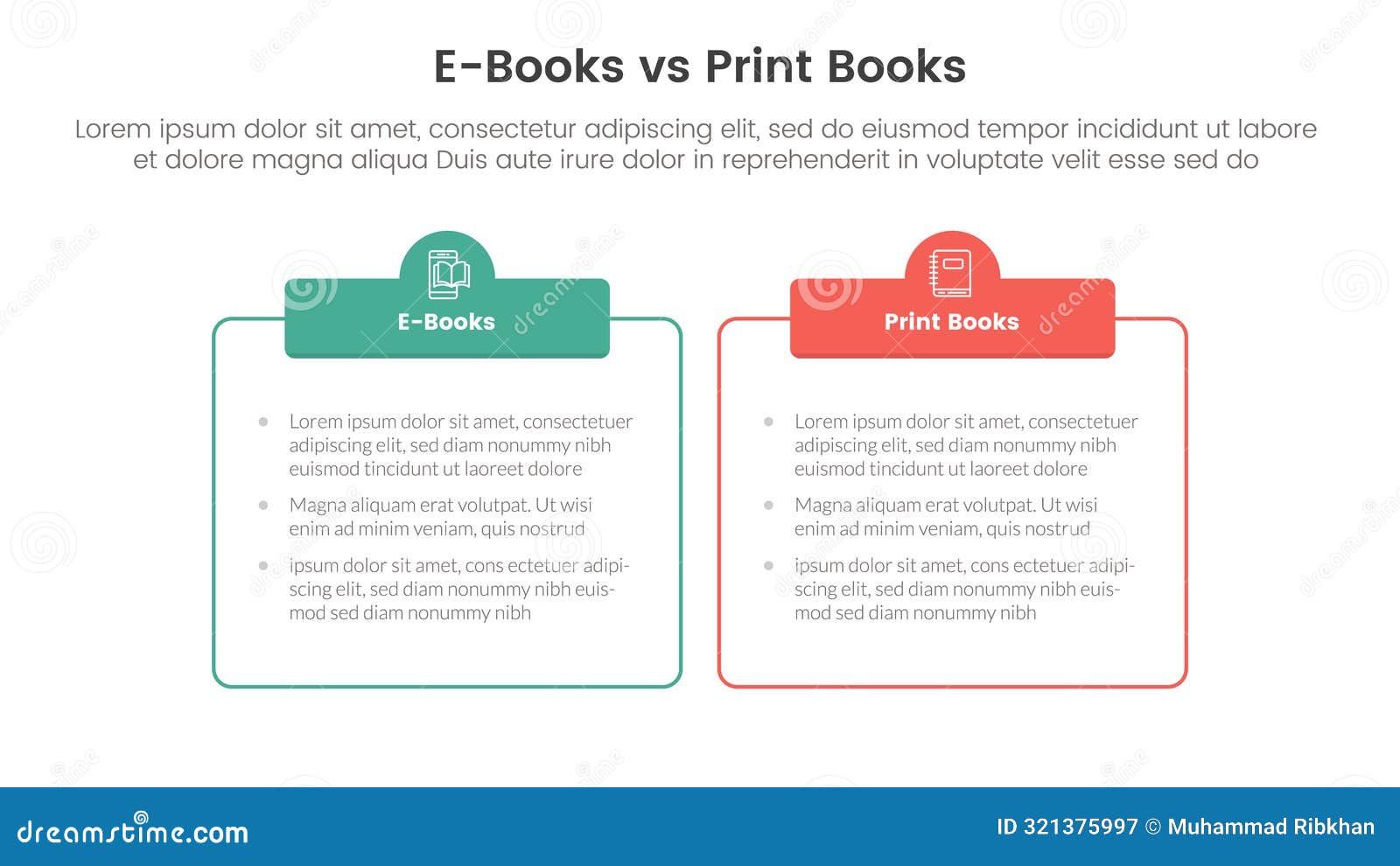 E-Books vs Print Books

Lorem ipsum dolor sit amet, consectetur adipiscing elit, sed do eiusmod tempor incididunt ut labore et dolore magna aliqua Duis aute irure dolor in reprehenderit in voluptate velit esse sed do

E-Books

- Lorem ipsum dolor sit amet, consectetuer adipiscing elit, sed diam nonummy nibh euismod tincidunt ut laoreet dolore
- Magna aliquam erat volutpat. Ut wisi enim ad minim veniam, quis nostrud
- ipsum dolor sit amet, cons ectetuer adipiscing elit, sed diam nonummy nibh euismod sed diam nonummy nibh

Print Books

- Lorem ipsum dolor sit amet, consectetuer adipiscing elit, sed diam nonummy nibh euismod tincidunt ut laoreet dolore
- Magna aliquam erat volutpat. Ut wisi enim ad minim veniam, quis nostrud
- ipsum dolor sit amet, cons ectetuer adipiscing elit, sed diam nonummy nibh euismod sed diam nonummy nibh

dreamstime.com

ID 321375997 © Muhammad Ribkhan