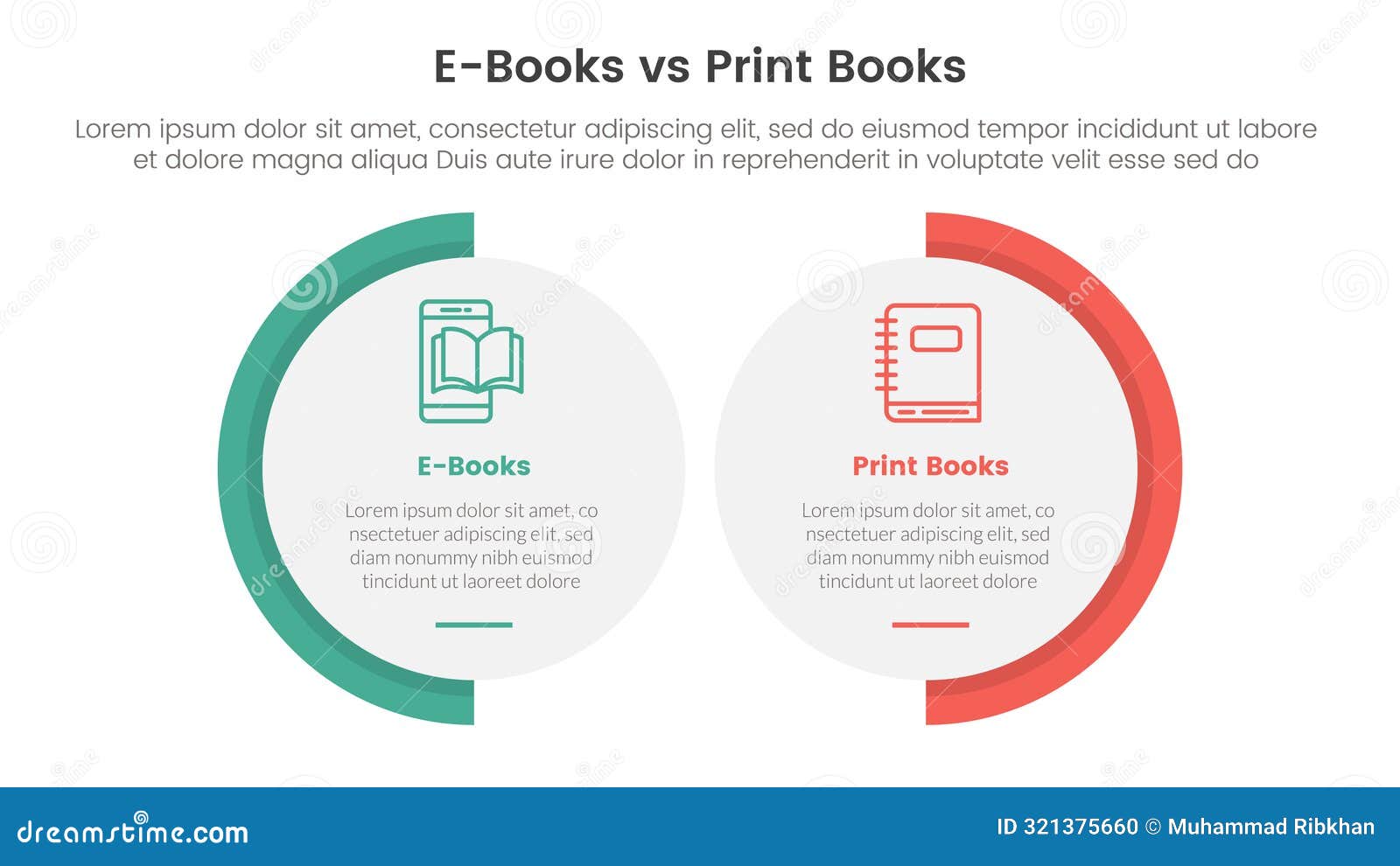 E-Books vs Print Books

Lorem ipsum dolor sit amet, consectetur adipiscing elit, sed do eiusmod tempor incididunt ut labore et dolore magna aliqua Duis aute irure dolor in reprehenderit in voluptate velit esse sed do

E-Books

Lorem ipsum dolor sit amet, co nsectetuer adipiscing elit, sed diam nonummy nibh euismod tincidunt ut laoreet dolore

Print Books

Lorem ipsum dolor sit amet, co nsectetuer adipiscing elit, sed diam nonummy nibh euismod tincidunt ut laoreet dolore

dreamstime.com

ID 321375660 © Muhammad Ribkhan