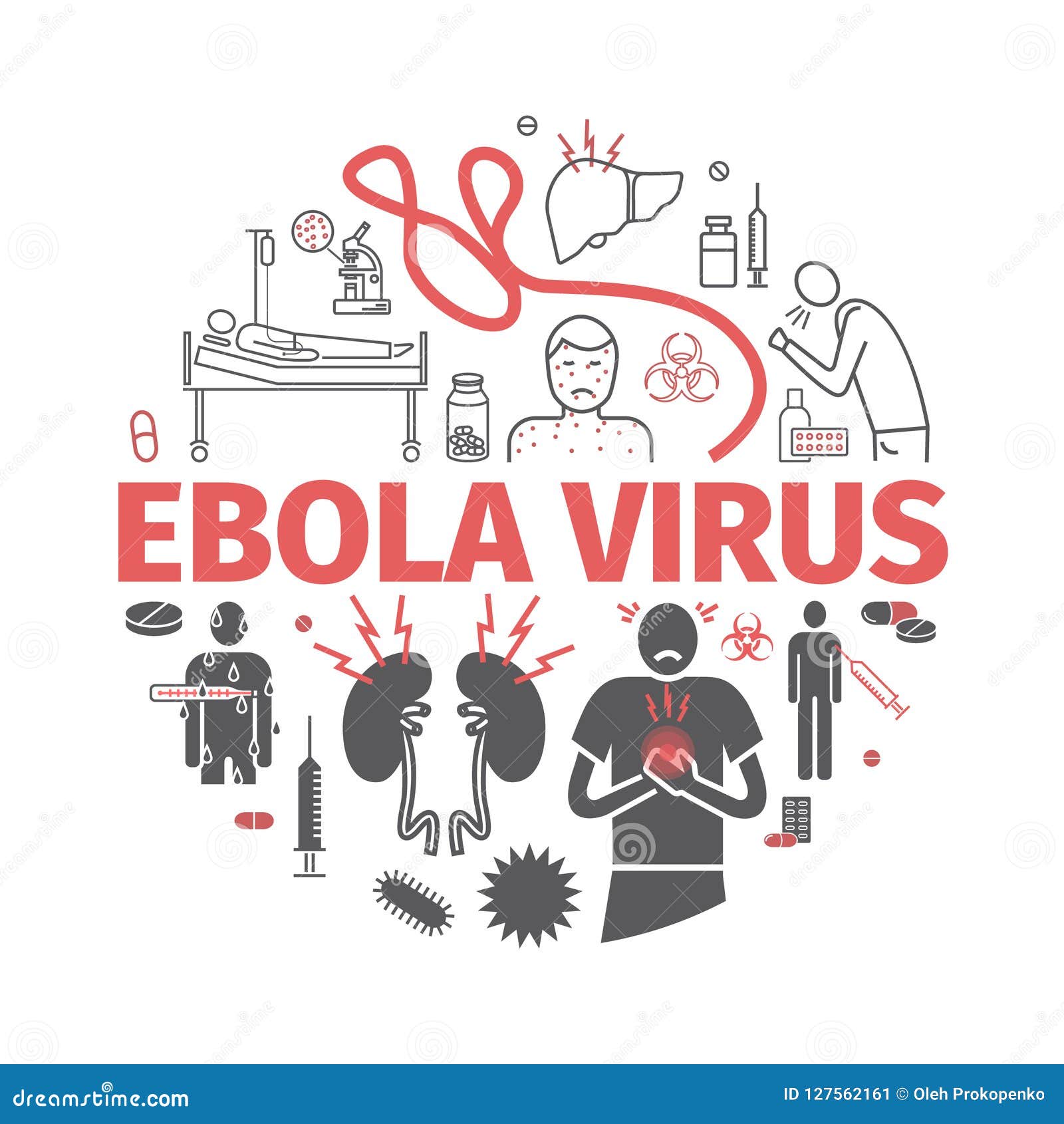 EBOLA VIRUS

dreamstime.com

ID 127562161 © Oleh Prokopenko