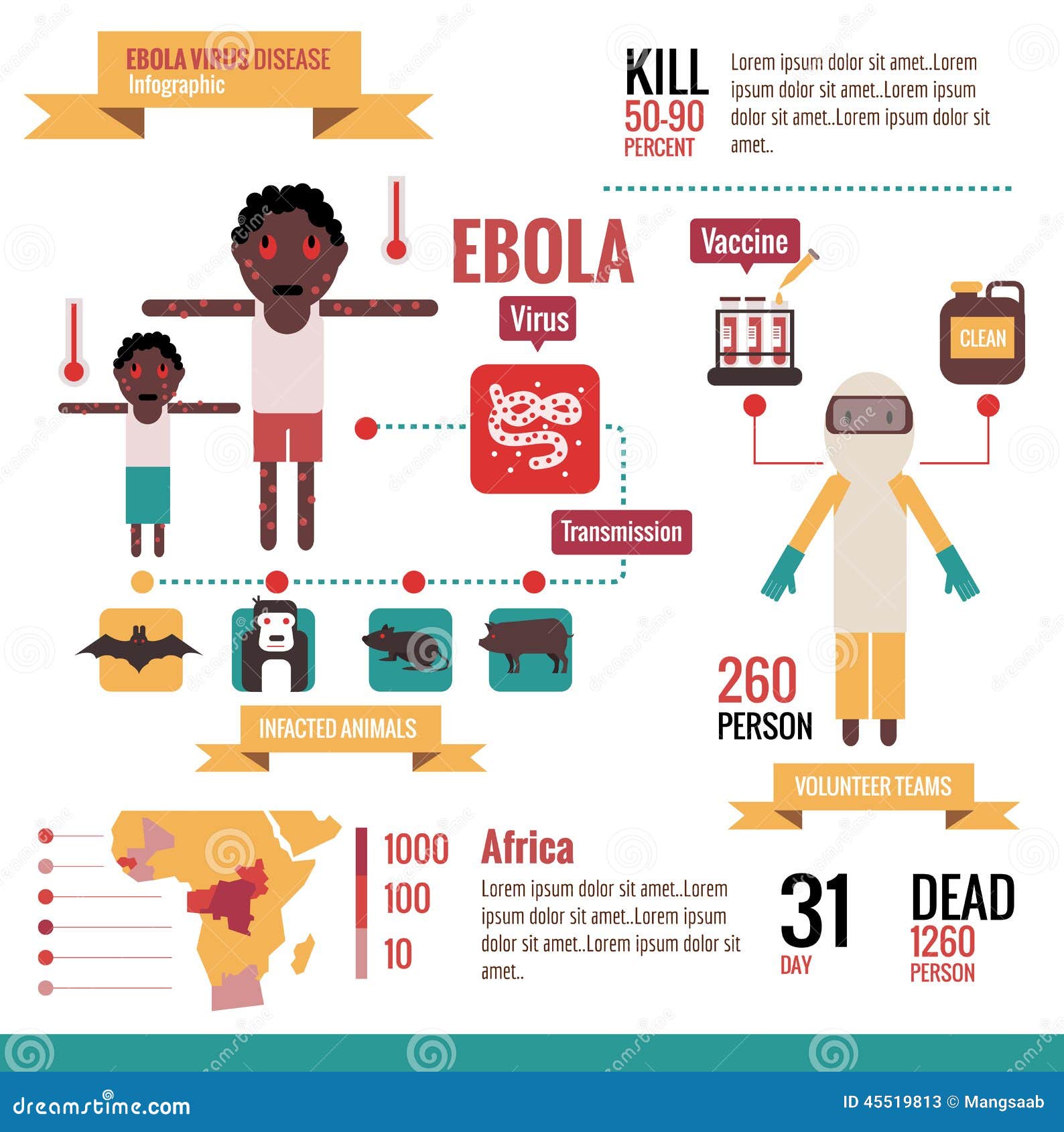 EBOLA VIRUS DISEASE
Infographic

KILL
50-90
PERCENT

Lorem ipsum dolor sit amet..Lorem ipsum dolor sit amet..Lorem ipsum dolor sit amet..Lorem ipsum dolor sit amet..

EBOLA

Virus

Vaccine

CLEAN

Transmission

INFACTED ANIMALS

260
PERSON

VOLUNTEER TEAMS

1000
100
10

Africa

Lorem ipsum dolor sit amet..Lorem ipsum dolor sit amet..Lorem ipsum dolor sit amet..Lorem ipsum dolor sit amet..

31
DAY

DEAD
1260
PERSON

dreamstime.com

ID 45519813 © Mangsaab