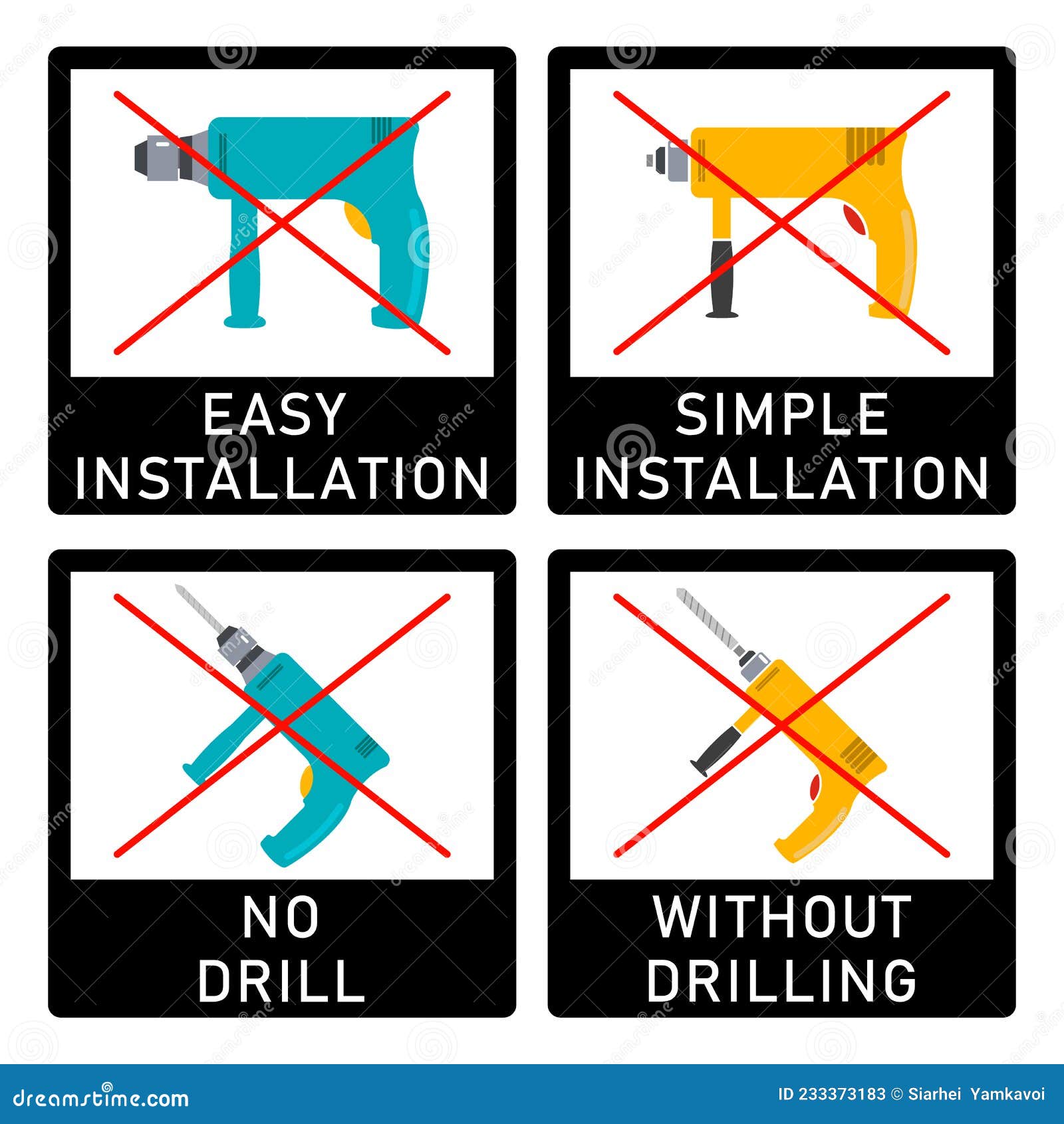 EASY INSTALLATION

SIMPLE INSTALLATION

NO DRILL

WITHOUT DRILLING

dreamstime.com

ID 233373183 © Siarhei Yamkavoi