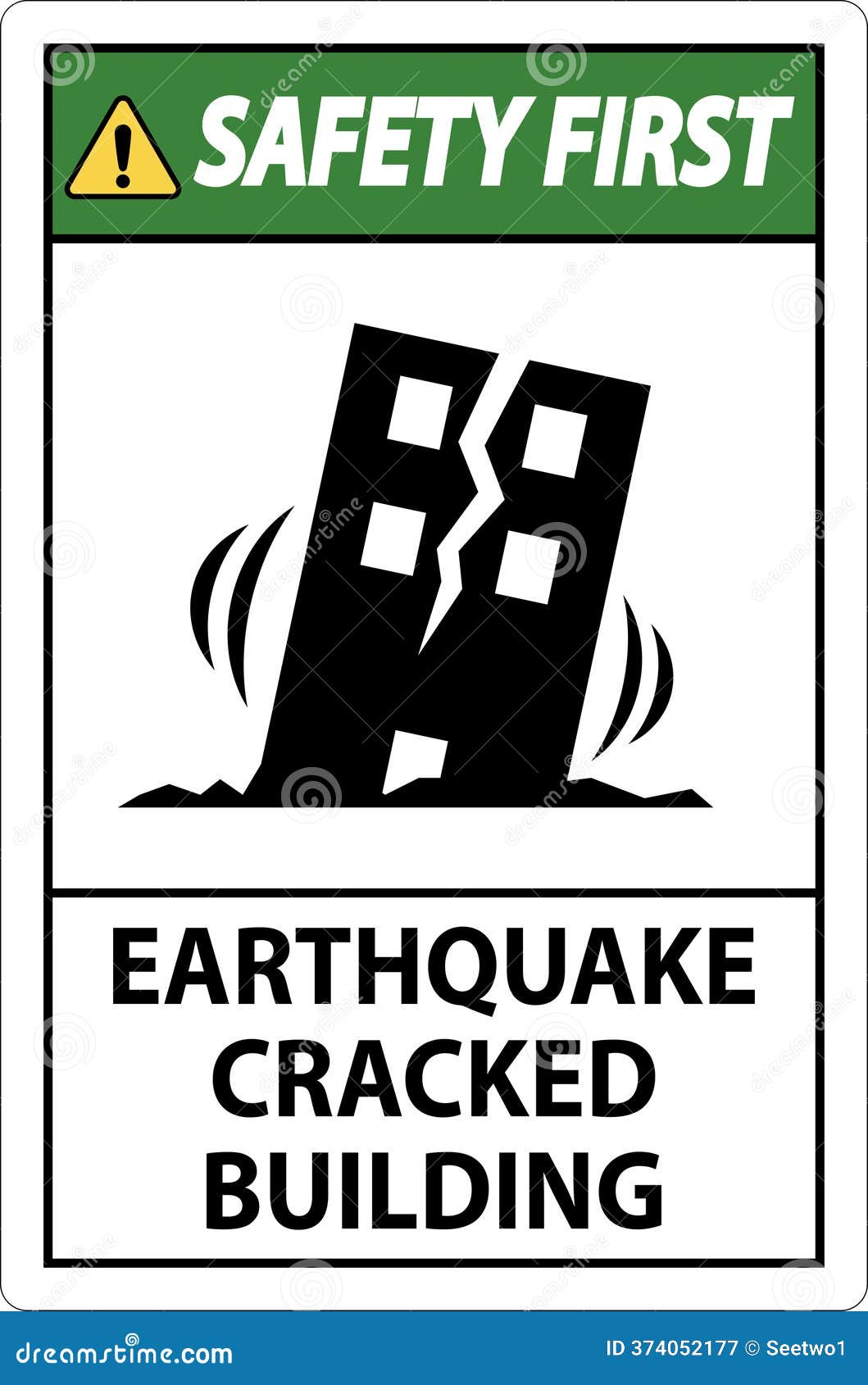 SAFETY FIRST

EARTHQUAKE CRACKED BUILDING

dreamstime.com

ID 374052177 © Seetwo1