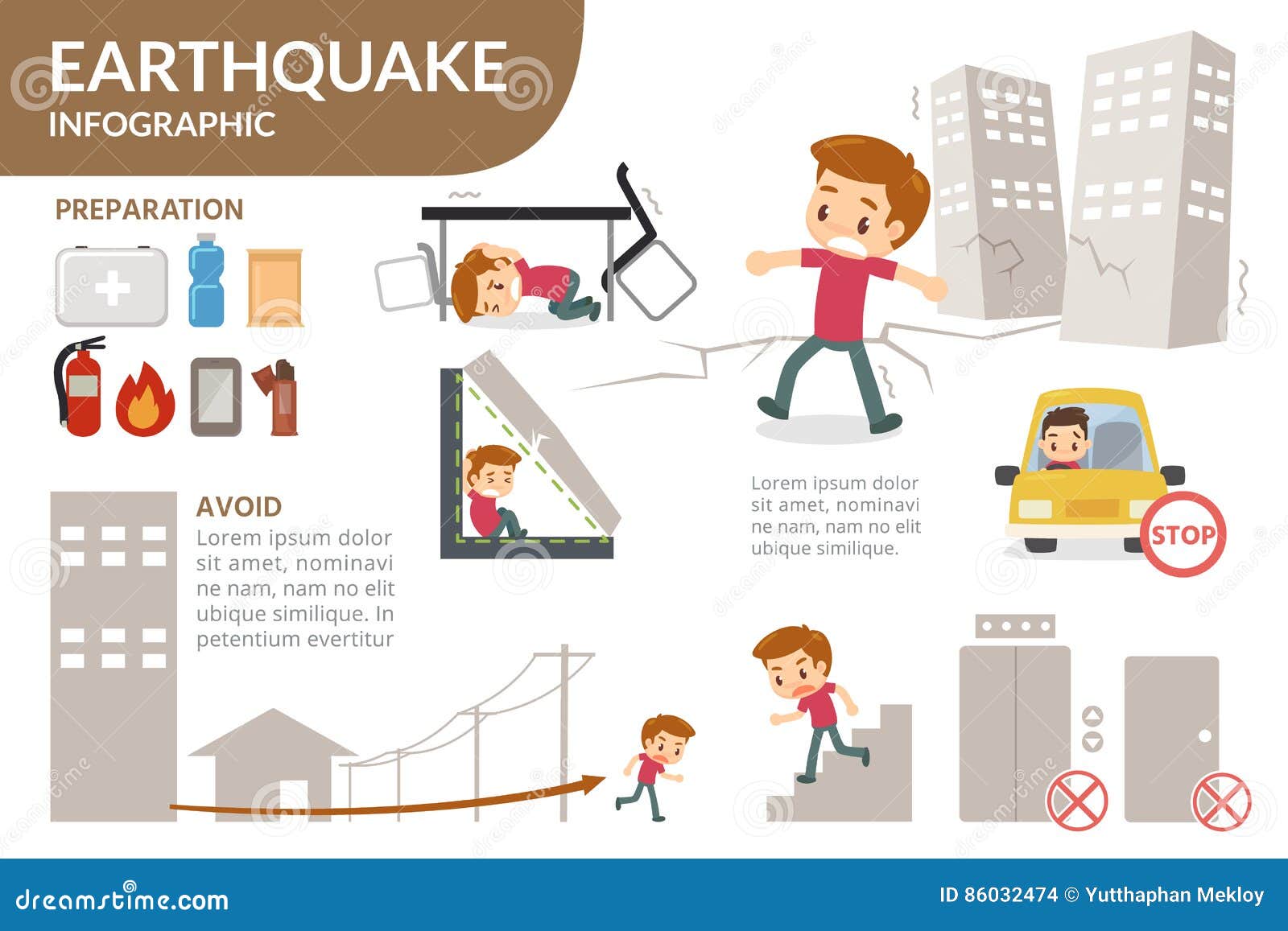 EARTHQUAKE
INFOGRAPHIC

PREPARATION

AVOID
Lorem ipsum dolor sit amet, nominavi ne nam, nam no elit ubique similique. In petentium evertitur

Lorem ipsum dolor sit amet, nominavi ne nam, nam no elit ubique similique.

STOP

dreamstime.com
ID 86032474 © Yutthaphan Mekloy