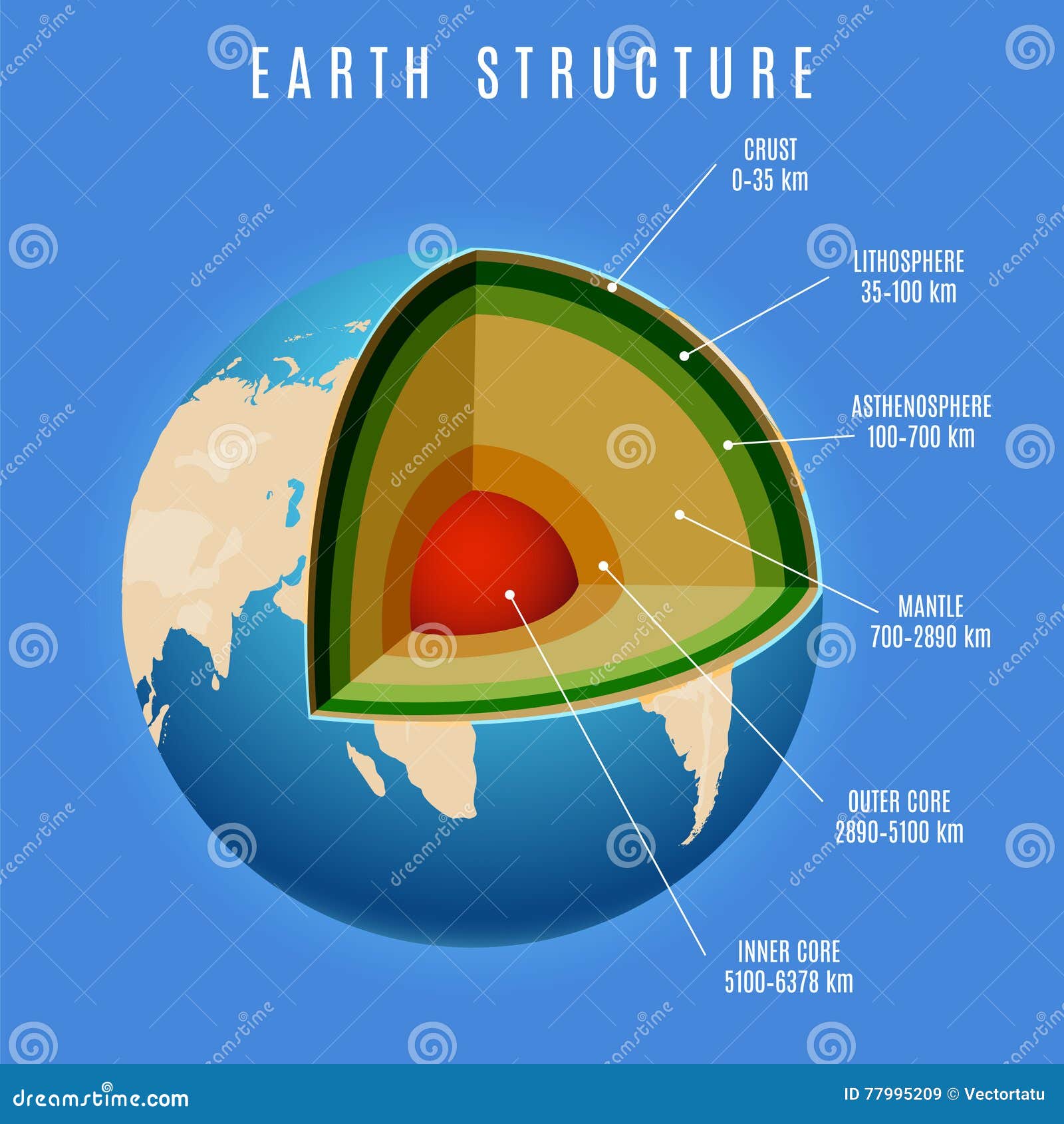 EARTH STRUCTURE

CRUST
0-35 km

LITHOSPHERE
35-100 km

ASTHENOSPHERE
100-700 km

MANTLE
700-2890 km

OUTER CORE
2890-5100 km

INNER CORE
5100-6378 km

dreamstime.com

ID 77995209 © Vectortatu