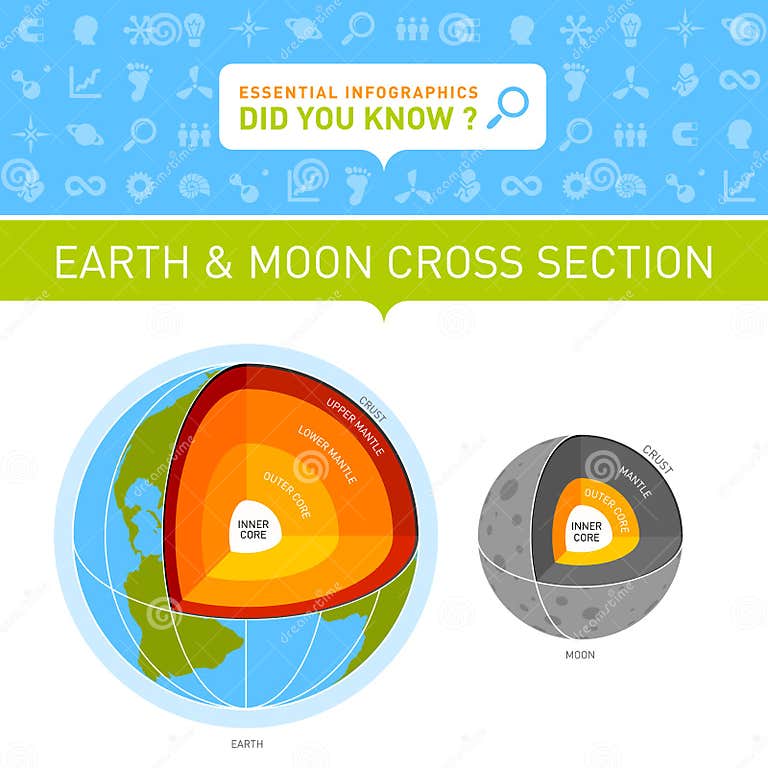 ESSENTIAL INFOGRAPHICS
DID YOU KNOW ?

EARTH & MOON CROSS SECTION

CRUST
UPPER MANTLE
LOWER MANTLE
OUTER CORE
INNER CORE

EARTH

CRUST
MANTLE
OUTER CORE
INNER CORE

MOON

dreamstime