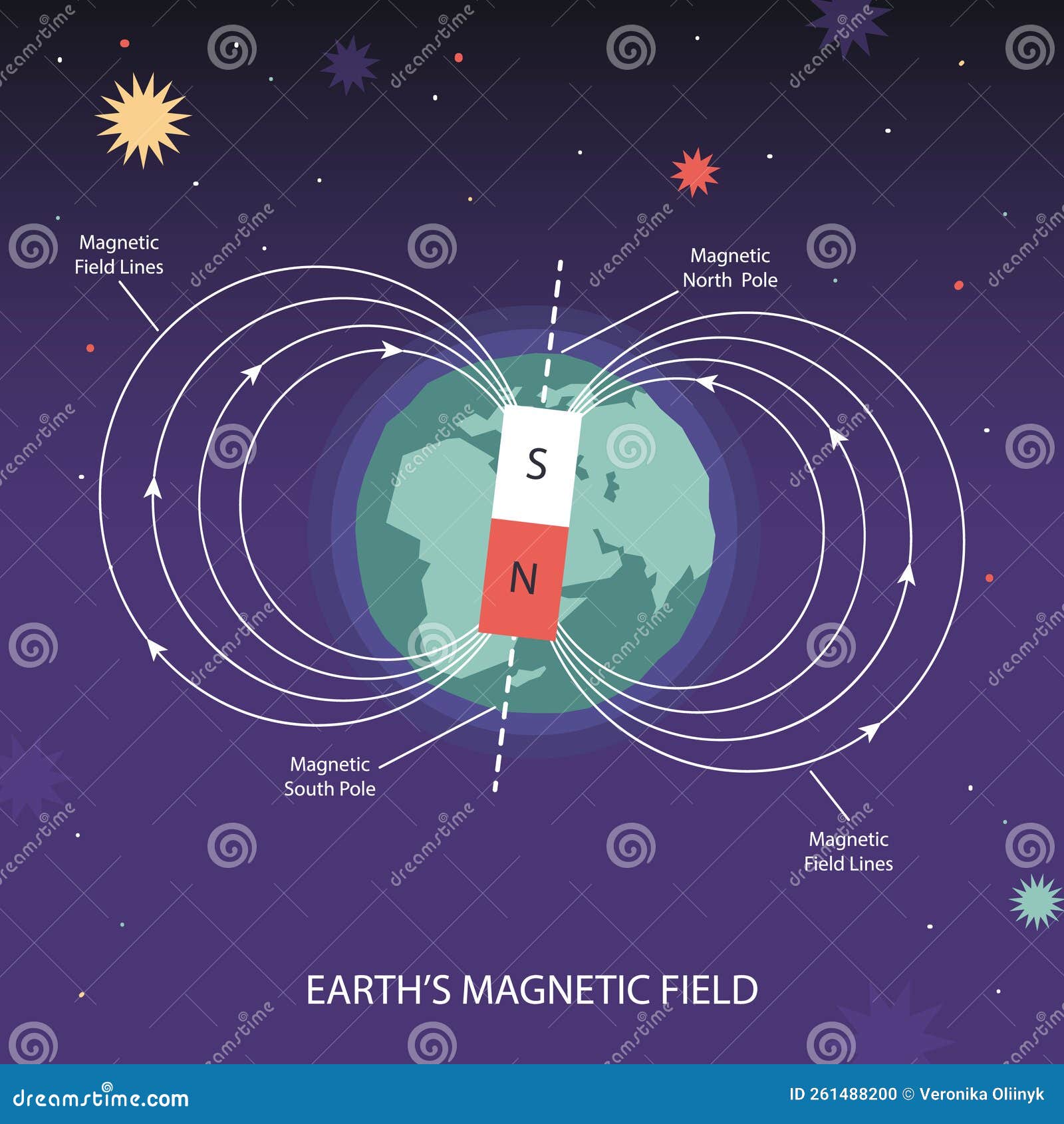 Magnetic Field Lines

Magnetic North Pole

S

N

Magnetic South Pole

Magnetic Field Lines

EARTH'S MAGNETIC FIELD

dreamstime.com

ID 261488200 © Veronika Oliinyk