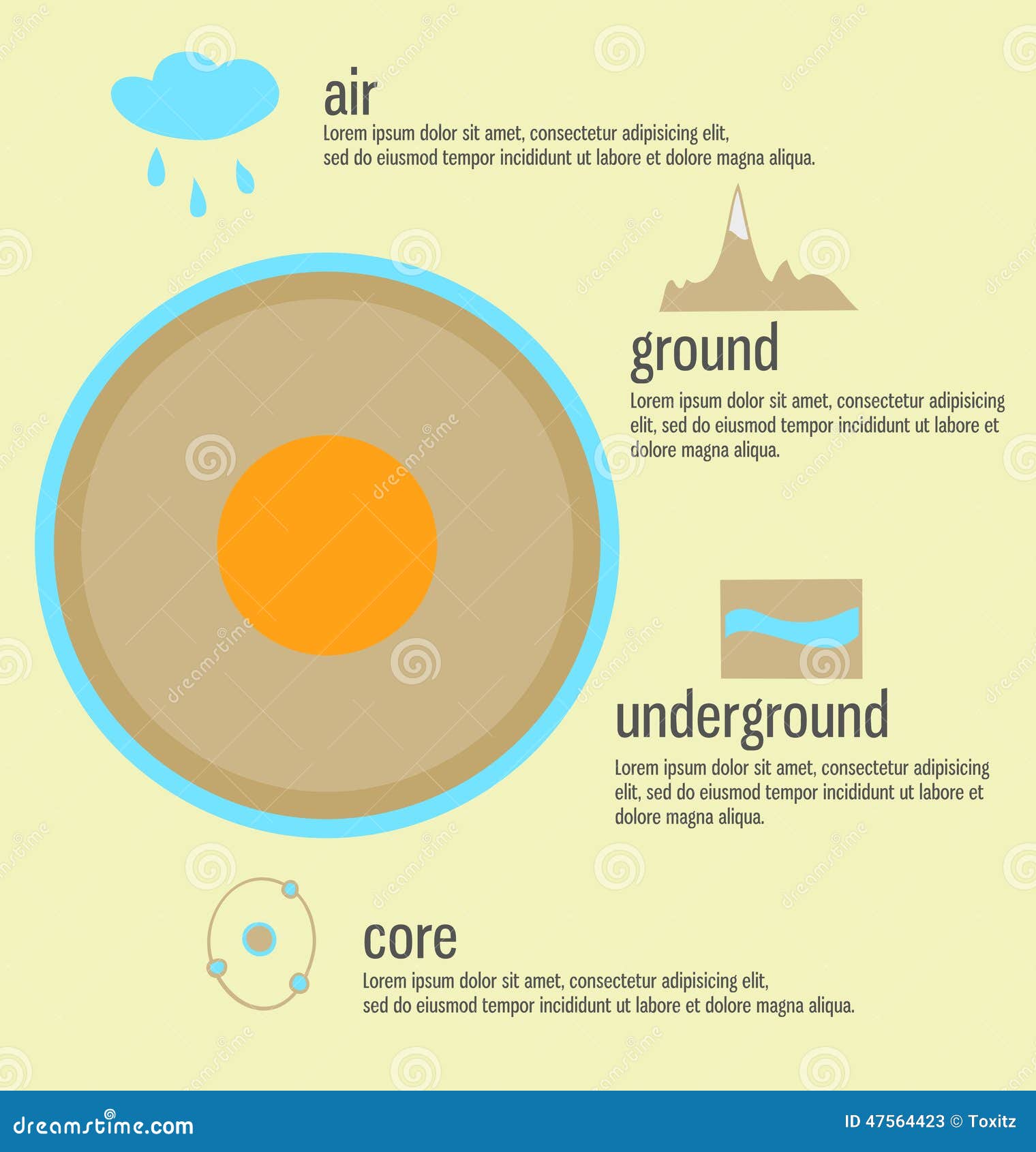 air
Lorem ipsum dolor sit amet, consectetur adipisicing elit, sed do eiusmod tempor incididunt ut labore et dolore magna aliqua.

ground
Lorem ipsum dolor sit amet, consectetur adipisicing elit, sed do eiusmod tempor incididunt ut labore et dolore magna aliqua.

underground
Lorem ipsum dolor sit amet, consectetur adipisicing elit, sed do eiusmod tempor incididunt ut labore et dolore magna aliqua.

core
Lorem ipsum dolor sit amet, consectetur adipisicing elit, sed do eiusmod tempor incididunt ut labore et dolore magna aliqua.

dreamstime.com
ID 47564423 © Toxitz