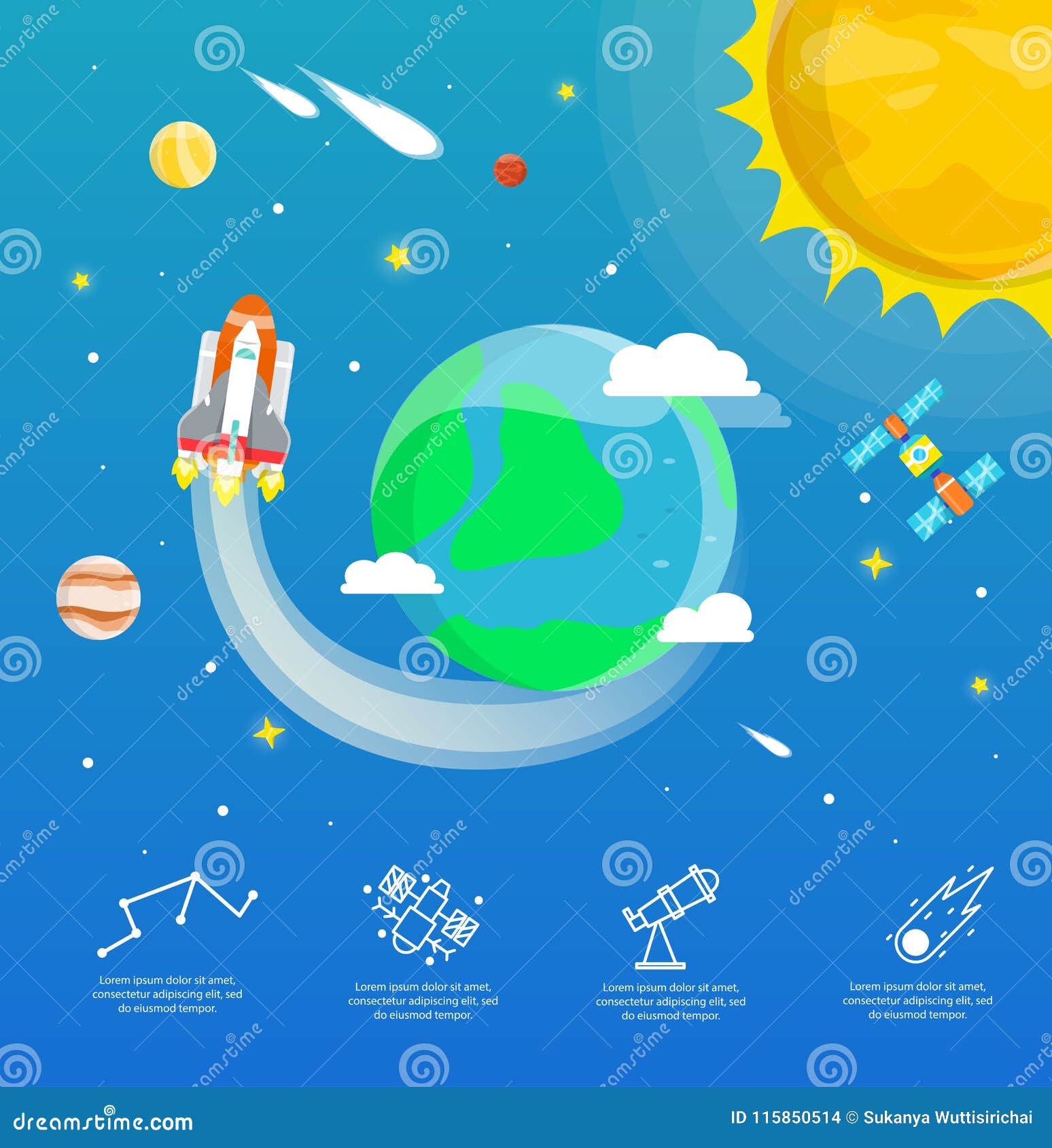 dreamstime

Lorem ipsum dolor sit amet, consectetur adipiscing elit, sed do eiusmod tempor.

Lorem ipsum dolor sit amet, consectetur adipiscing elit, sed do eiusmod tempor.

Lorem ipsum dolor sit amet, consectetur adipiscing elit, sed do eiusmod tempor.

Lorem ipsum dolor sit amet, consectetur adipiscing elit, sed do eiusmod tempor.

dreamstime.com

ID 115850514 © Sukanya Wuttisirichai