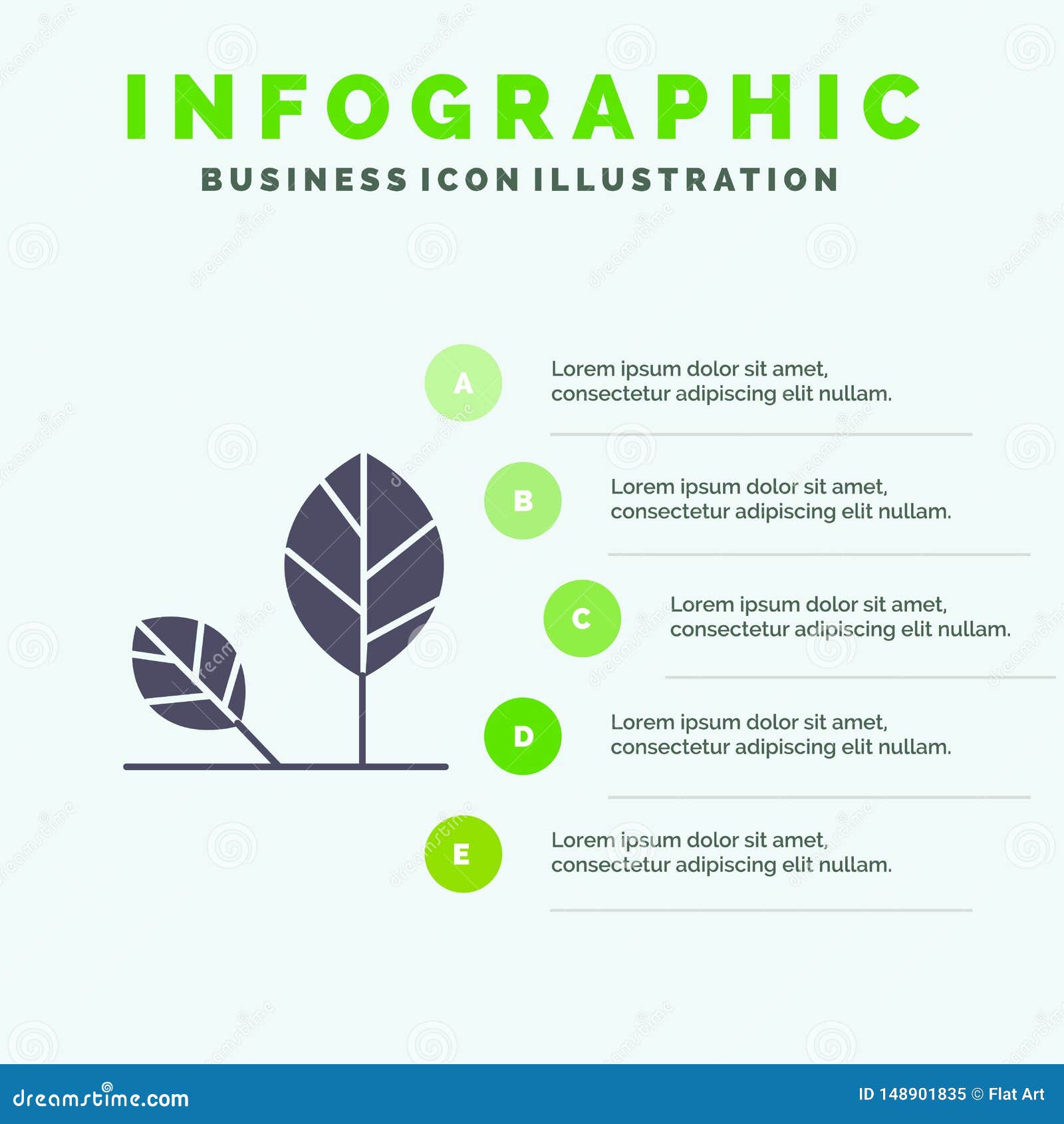 INFOGRAPHIC
BUSINESS ICON ILLUSTRATION

A
Lorem ipsum dolor sit amet, consectetur adipiscing elit nullam.

B
Lorem ipsum dolor sit amet, consectetur adipiscing elit nullam.

C
Lorem ipsum dolor sit amet, consectetur adipiscing elit nullam.

D
Lorem ipsum dolor sit amet, consectetur adipiscing elit nullam.

E
Lorem ipsum dolor sit amet, consectetur adipiscing elit nullam.

dreamstime.com
ID 148901835 © Flat Art