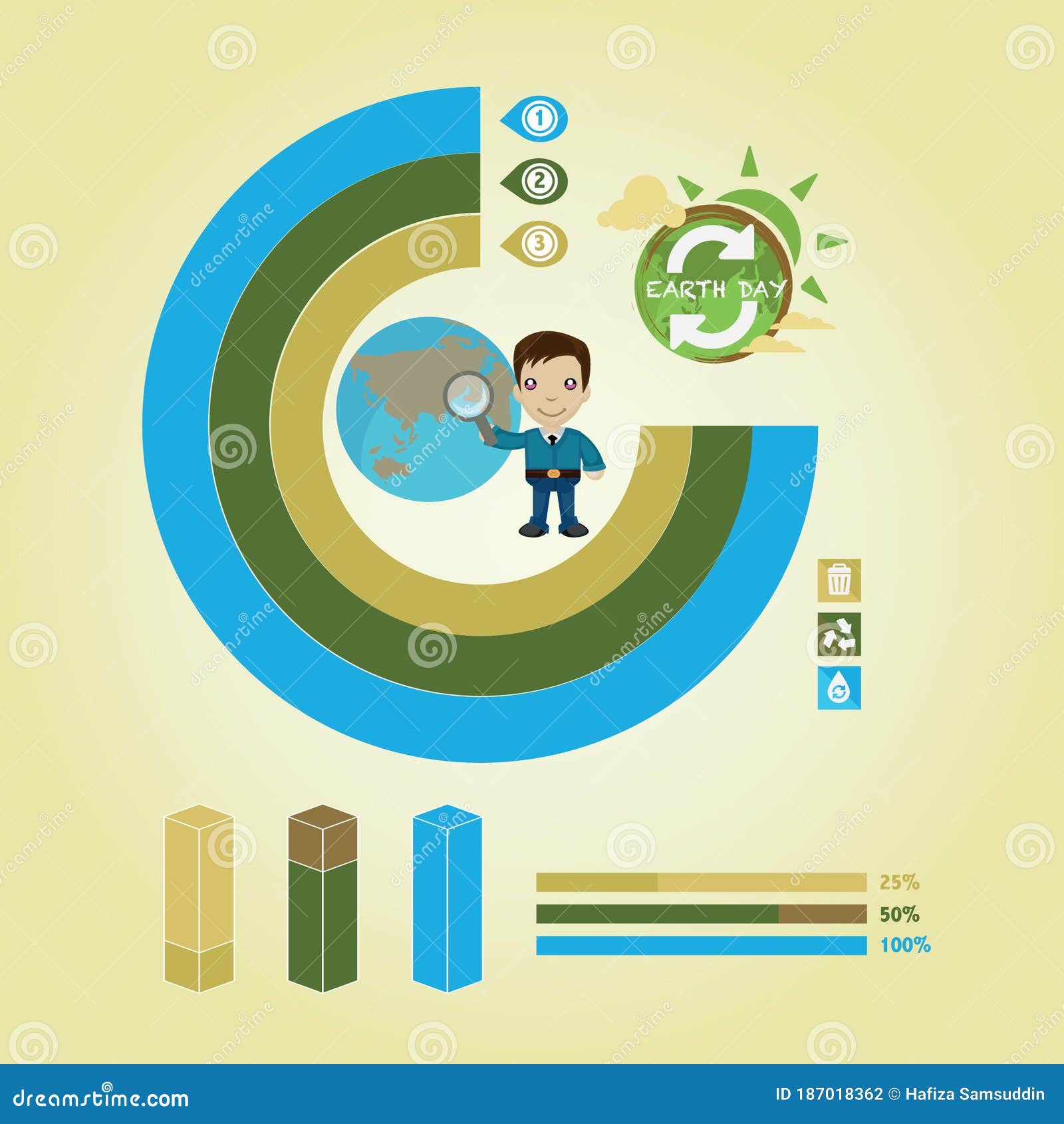 1
2
3
EARTH DAY
25%
50%
100%
dreamstime.com
ID 187018362 © Hafiza Samsuddin