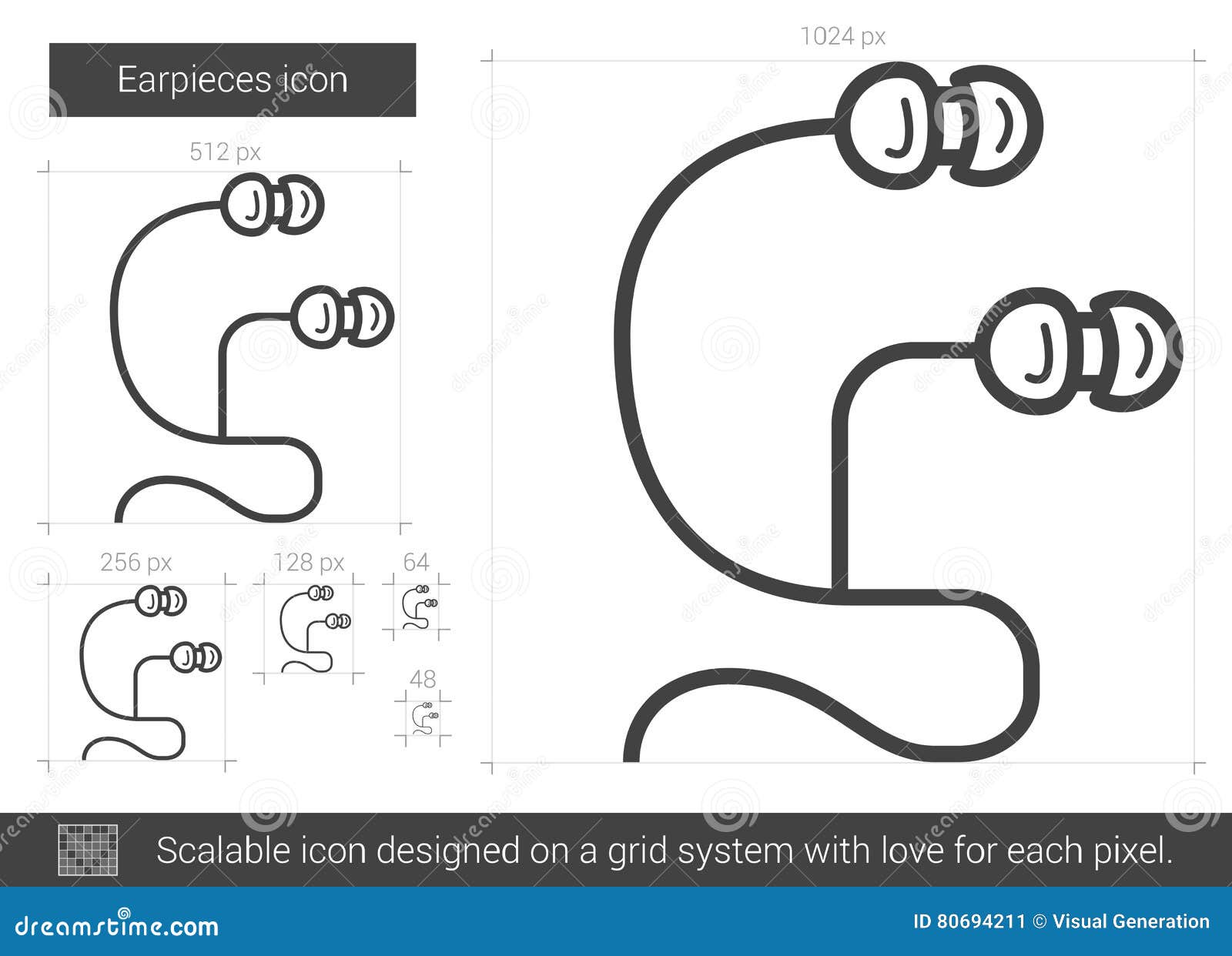 Earpieces icon

512 px

256 px

128 px

64

48

1024 px

Scalable icon designed on a grid system with love for each pixel.

dreamstime.com

ID 80694211 © Visual Generation